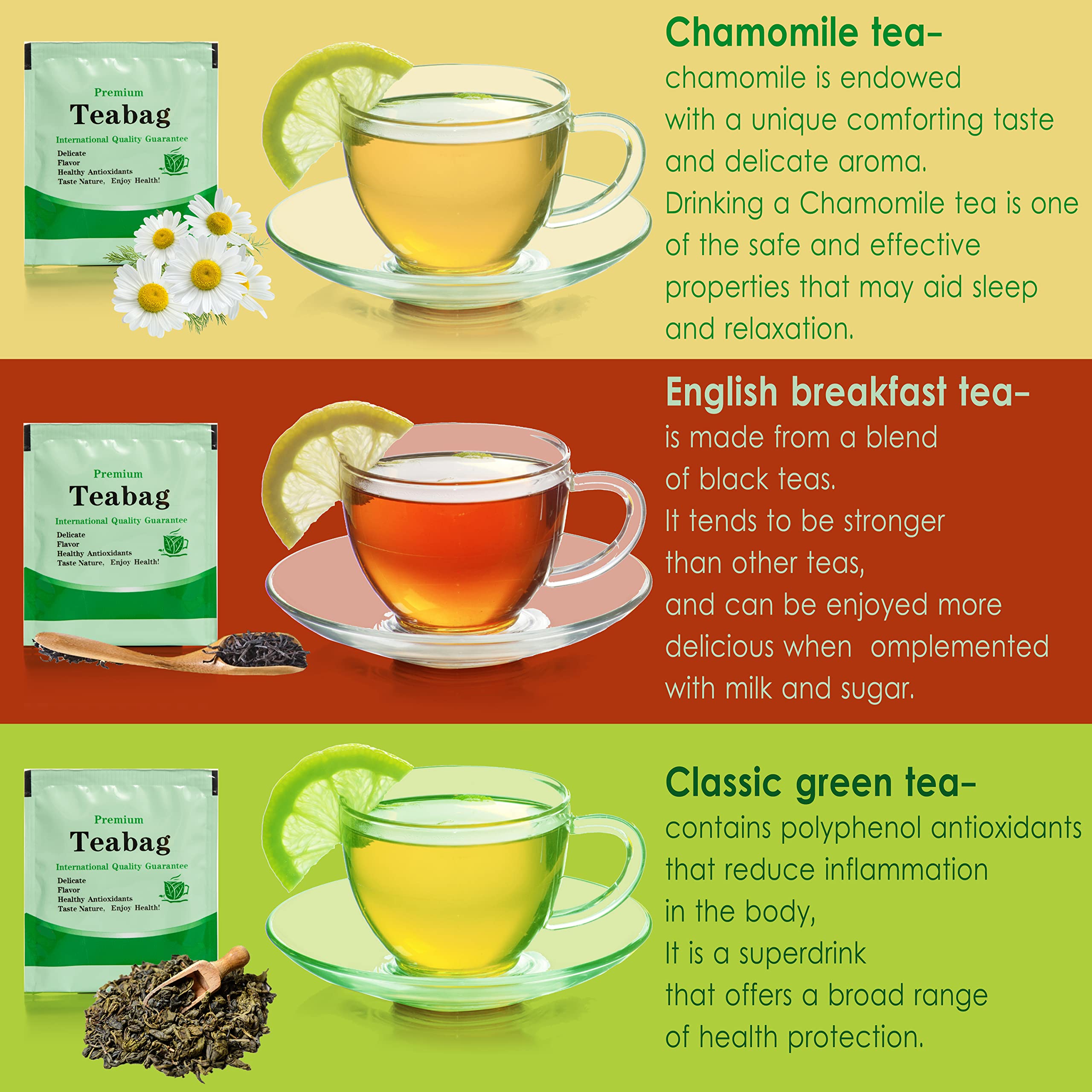 Premium
Teabag
International Quality Guarantee
Delicate
Flavor
Healthy Antioxidants
Taste Nature, Enjoy Health!

Chamomile tea-
chamomile is endowed with a unique comforting taste and delicate aroma. Drinking a Chamomile tea is one of the safe and effective properties that may aid sleep and relaxation.

Premium
Teabag
International Quality Guarantee
Delicate
Flavor
Healthy Antioxidants
Taste Nature, Enjoy Health!

English breakfast tea-
is made from a blend of black teas. It tends to be stronger than other teas, and can be enjoyed more delicious when omplemented with milk and sugar.

Premium
Teabag
International Quality Guarantee
Delicate
Flavor
Healthy Antioxidants
Taste Nature, Enjoy Health!

Classic green tea-
contains polyphenol antioxidants that reduce inflammation in the body, It is a superdrink that offers a broad range of health protection.