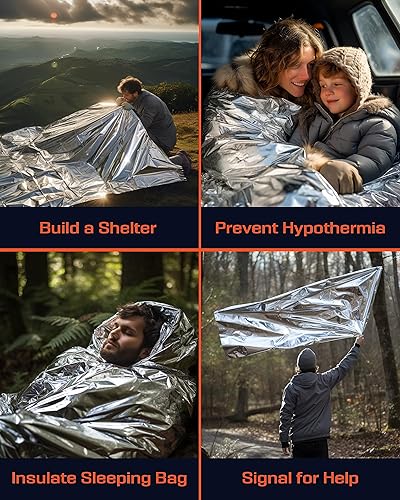 Build a Shelter

Prevent Hypothermia

Insulate Sleeping Bag

Signal for Help