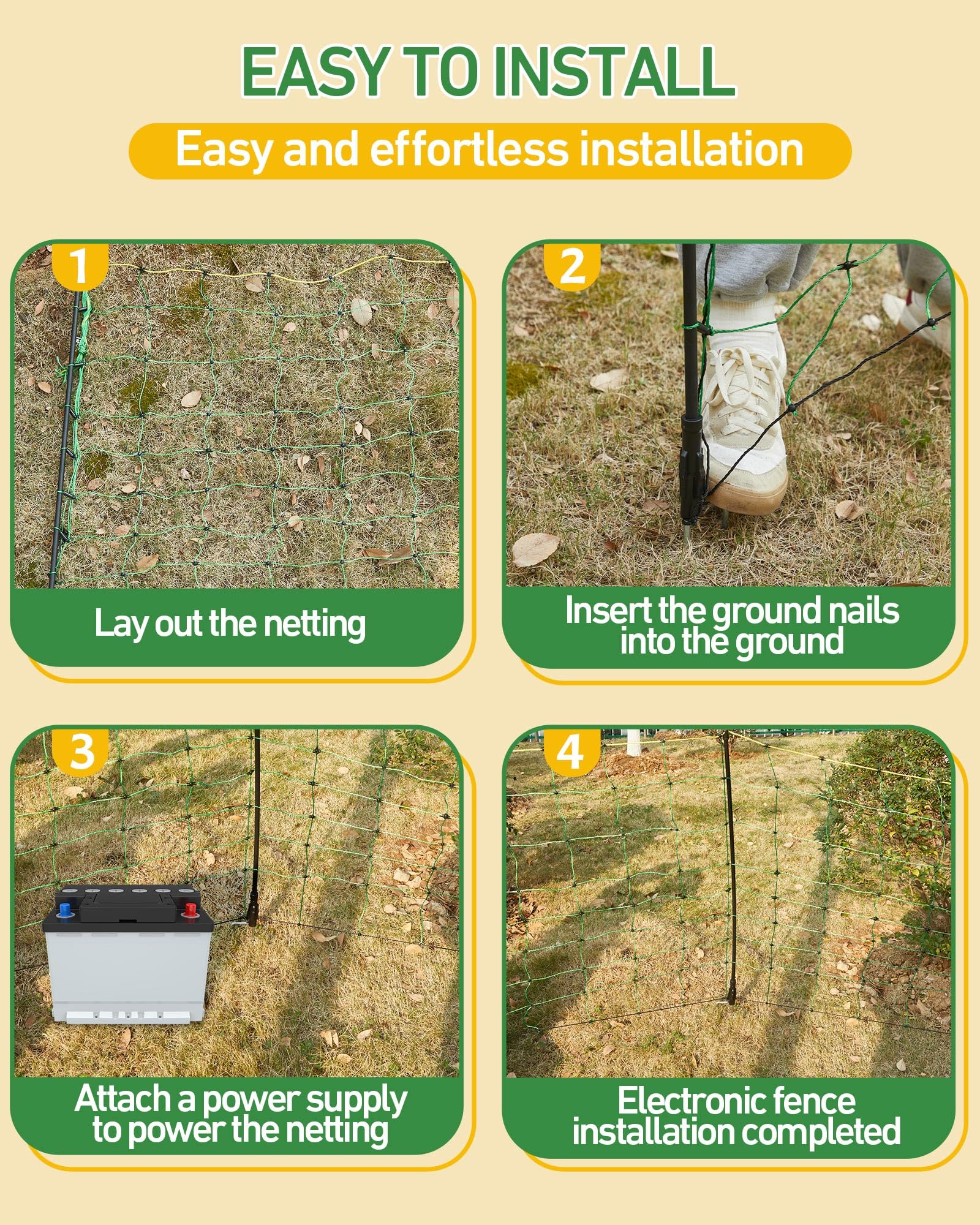 EASY TO INSTALL

Easy and effortless installation

1

Lay out the netting

2

Insert the ground nails into the ground

3

Attach a power supply to power the netting

4

Electronic fence installation completed