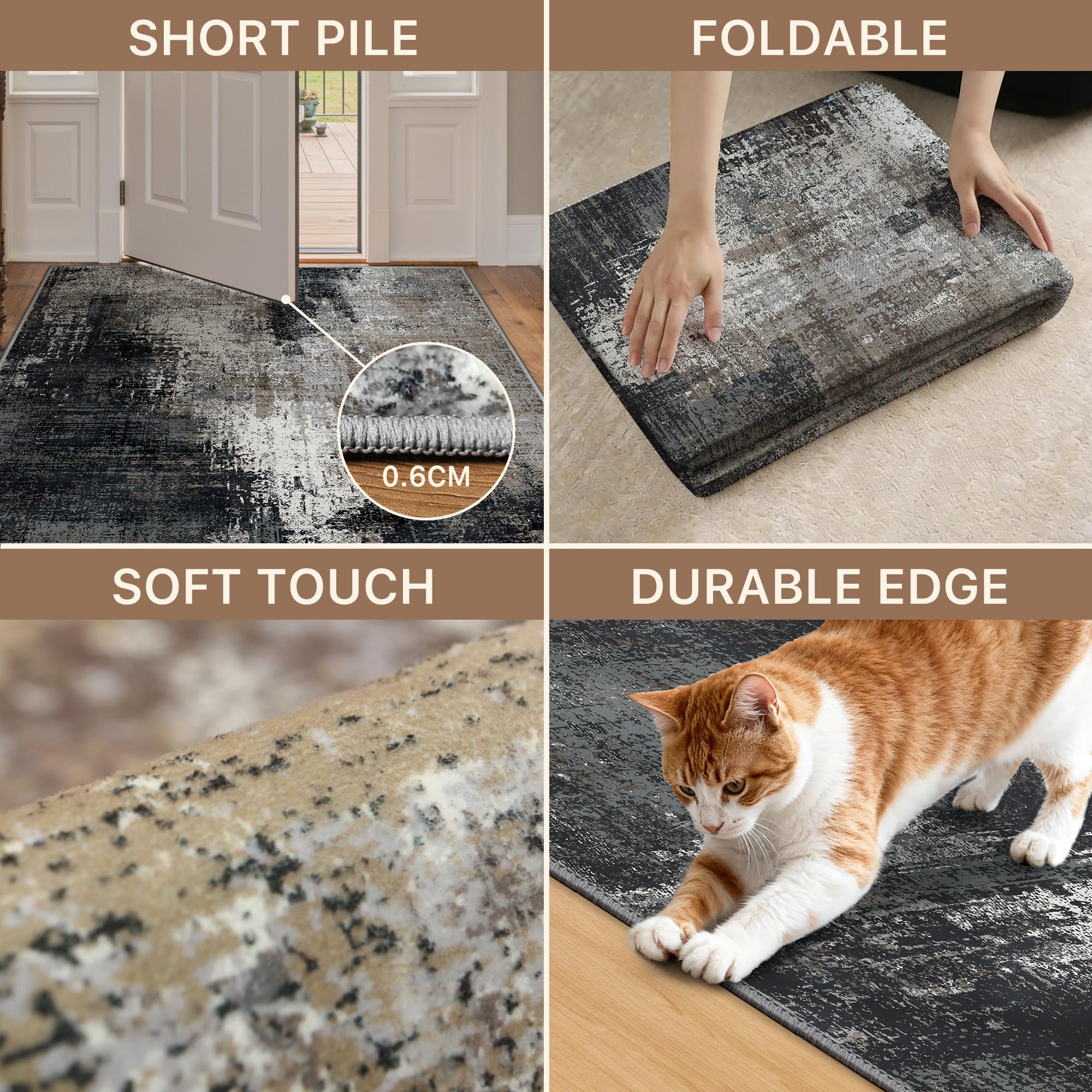 SHORT PILE

0.6CM

FOLDABLE

SOFT TOUCH

DURABLE EDGE