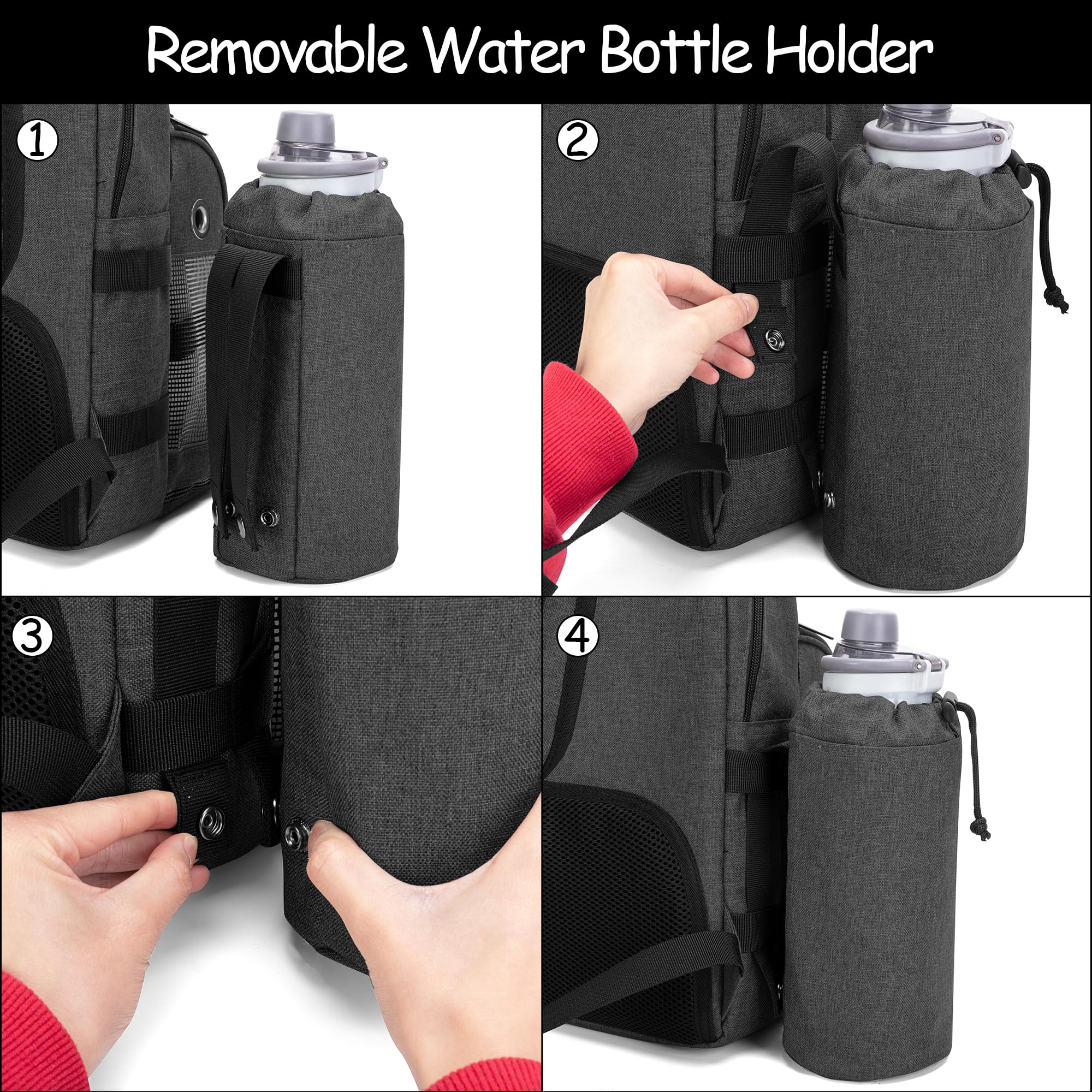 Removable Water Bottle Holder

①

②

③

④