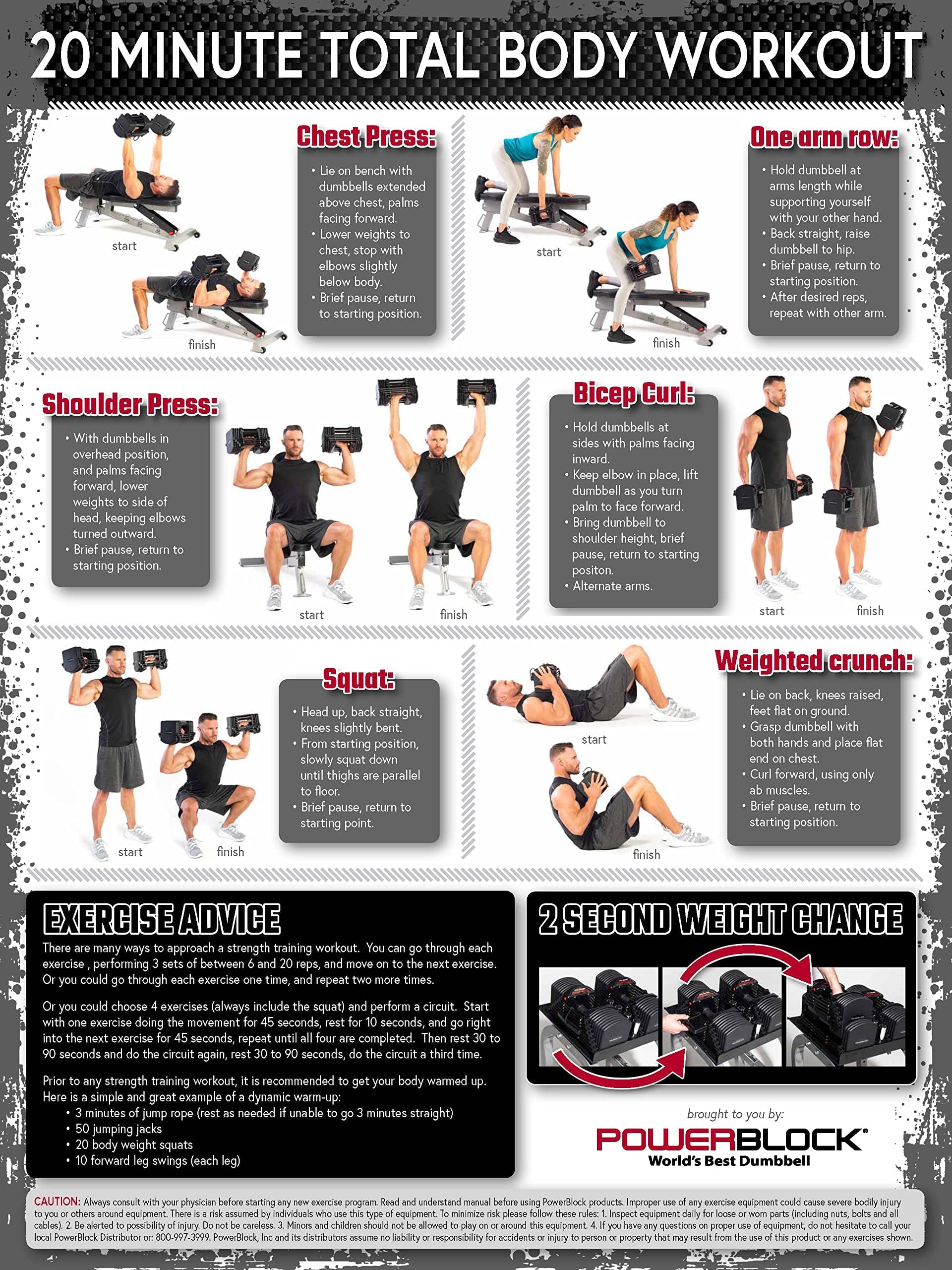 20 MINUTE TOTAL BODY WORKOUT

start

finish

Chest Press:

• Lie on bench with dumbbells extended above chest, palms facing forward.
• Lower weights to chest, stop with elbows slightly below body.
• Brief pause, return to starting position.

start

finish

One arm row:

• Hold dumbbell at arms length while supporting yourself with your other hand.
• Back straight, raise dumbbell to hip.
• Brief pause, return to starting position.
• After desired reps, repeat with other arm.

Shoulder Press:

• With dumbbells in overhead position, and palms facing forward, lower weights to side of head, keeping elbows turned outward.
• Brief pause, return to starting position.

start

finish

Bicep Curl:

• Hold dumbbells at sides with palms facing inward.
• Keep elbow in place, lift dumbbell as you turn palm to face forward.
• Bring dumbbell to shoulder height, brief pause, return to starting positon.
• Alternate arms.

start

finish

start

finish

Squat:

• Head up, back straight, knees slightly bent.
• From starting position, slowly squat down until thighs are parallel to floor.
• Brief pause, return to starting point.

start

finish

Weighted crunch:

• Lie on back, knees raised, feet flat on ground.
• Grasp dumbbell with both hands and place flat end on chest.
• Curl forward, using only ab muscles.
• Brief pause, return to starting position.

EXERCISE ADVICE

There are many ways to approach a strength training workout. You can go through each exercise , performing 3 sets of between 6 and 20 reps, and move on to the next exercise. Or you could go through each exercise one time, and repeat two more times.

Or you could choose 4 exercises (always include the squat) and perform a circuit. Start with one exercise doing the movement for 45 seconds, rest for 10 seconds, and go right into the next exercise for 45 seconds, repeat until all four are completed. Then rest 30 to 90 seconds and do the circuit again, rest 30 to 90 seconds, do the circuit a third time.

Prior to any strength training workout, it is recommended to get your body warmed up. Here is a simple and great example of a dynamic warm-up:
• 3 minutes of jump rope (rest as needed if unable to go 3 minutes straight)
• 50 jumping jacks
• 20 body weight squats
• 10 forward leg swings (each leg)

2 SECOND WEIGHT CHANGE

brought to you by:

POWERBLOCK®
World's Best Dumbbell

CAUTION: Always consult with your physician before starting any new exercise program. Read and understand manual before using PowerBlock products. Improper use of any exercise equipment could cause severe bodily injury to you or others around equipment. There is a risk assumed by individuals who use this type of equipment. To minimize risk please follow these rules: 1. Inspect equipment daily for loose or worn parts (including nuts, bolts and all cables). 2. Be alerted to possibility of injury. Do not be careless. 3. Minors and children should not be allowed to play on or around this equipment. 4. If you have any questions on proper use of equipment, do not hesitate to call your local PowerBlock Distributor or: 800-997-3999. PowerBlock, Inc and its distributors assume no liability or responsibility for accidents or injury to person or property that may result from the use of this product or any exercises shown.