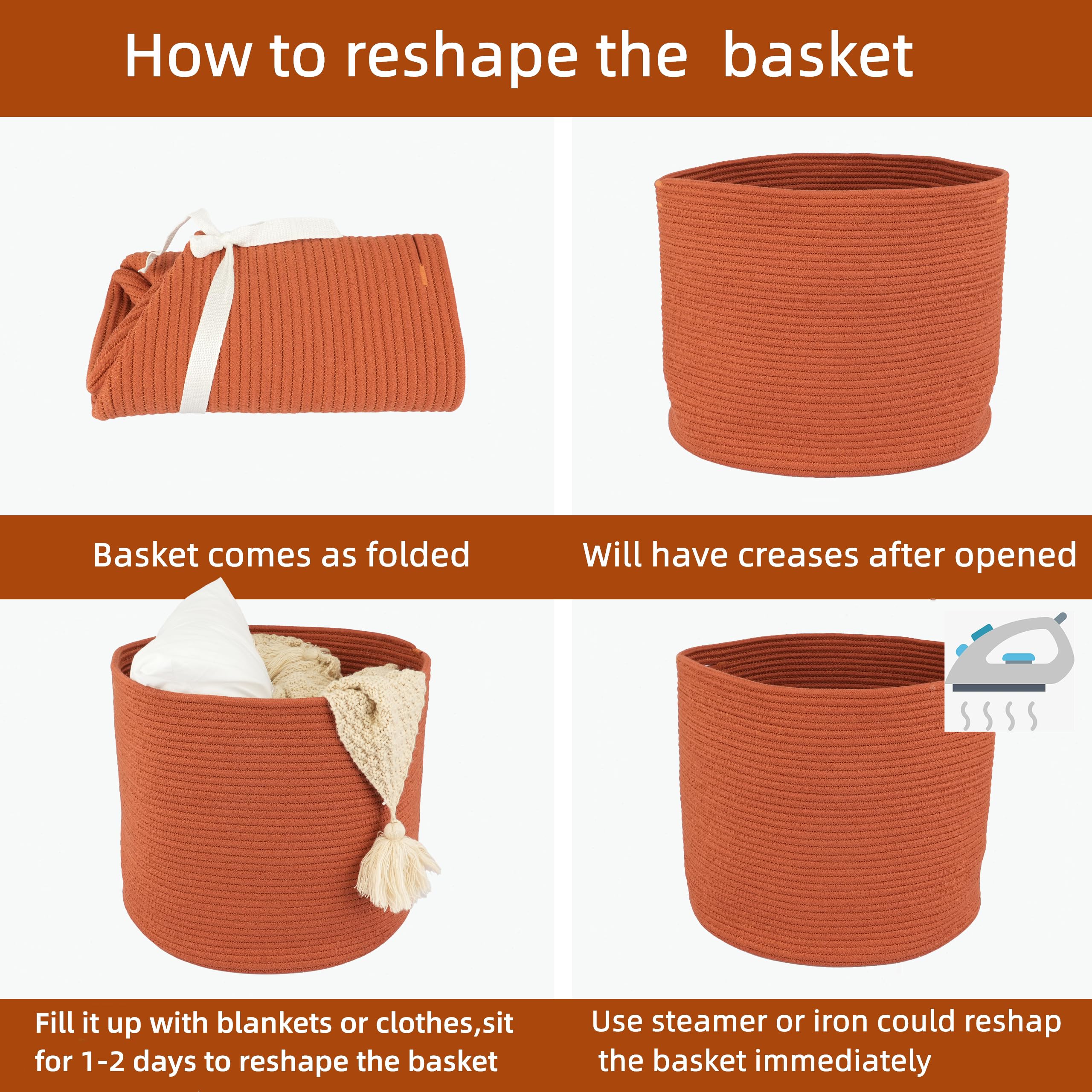 How to reshape the  basket

Basket comes as folded

Will have creases after opened

Fill it up with blankets or clothes,sit for 1-2 days to reshape the basket

Use steamer or iron could reshap the basket immediately