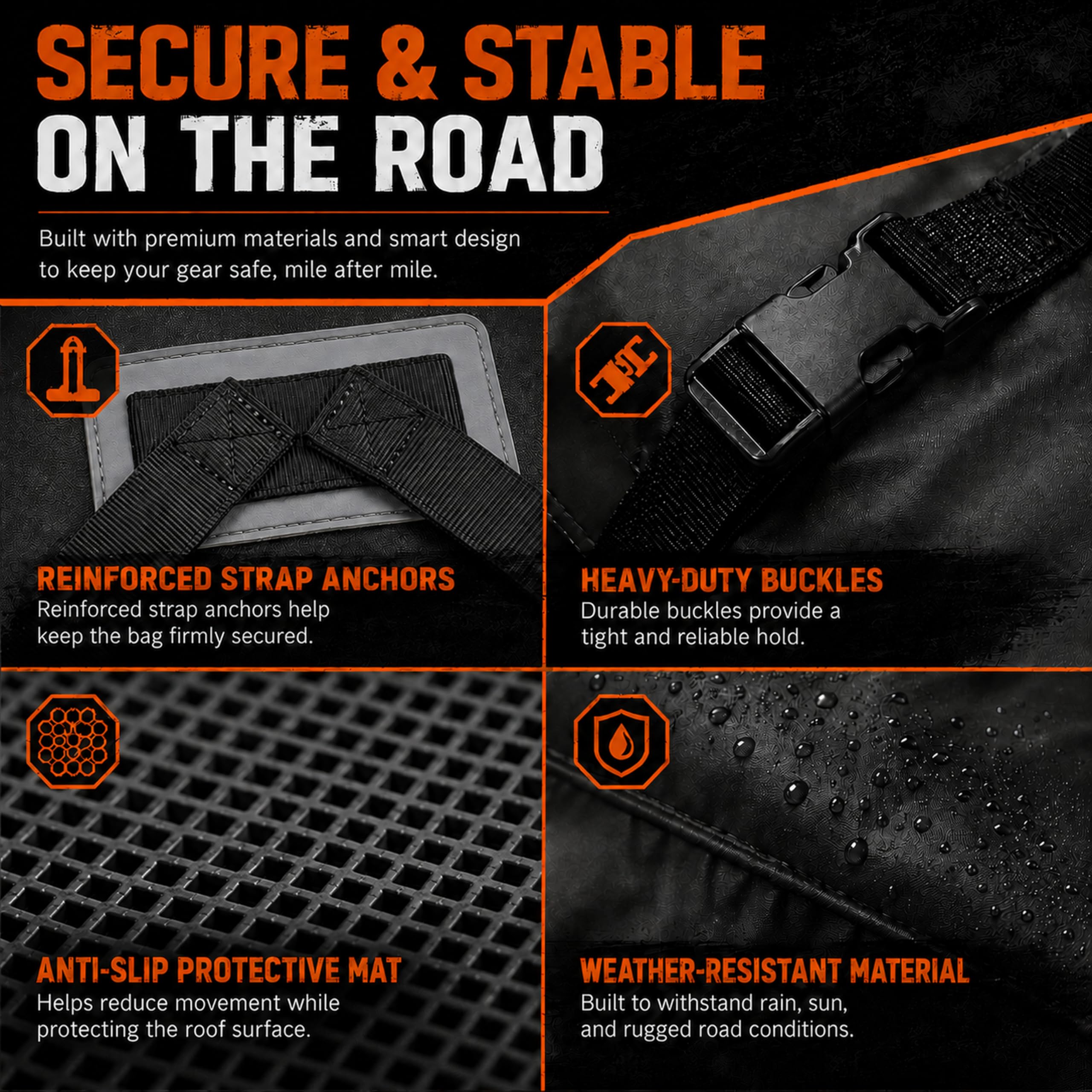 SECURE & STABLE
ON THE ROAD

Built with premium materials and smart design to keep your gear safe, mile after mile.

REINFORCED STRAP ANCHORS
Reinforced strap anchors help keep the bag firmly secured.

HEAVY-DUTY BUCKLES
Durable buckles provide a tight and reliable hold.

ANTI-SLIP PROTECTIVE MAT
Helps reduce movement while protecting the roof surface.

WEATHER-RESISTANT MATERIAL
Built to withstand rain, sun, and rugged road conditions.