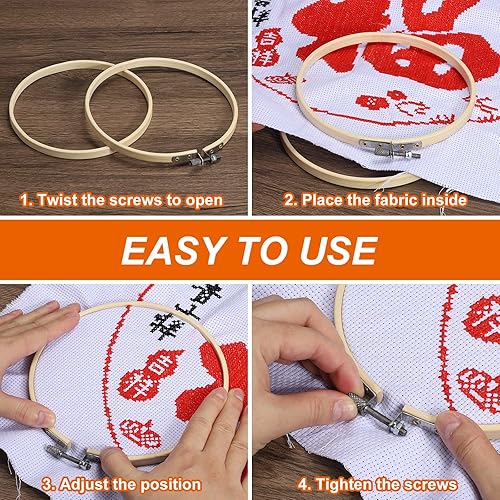 1. Twist the screws to open

2. Place the fabric inside

EASY TO USE

3. Adjust the position

4. Tighten the screws