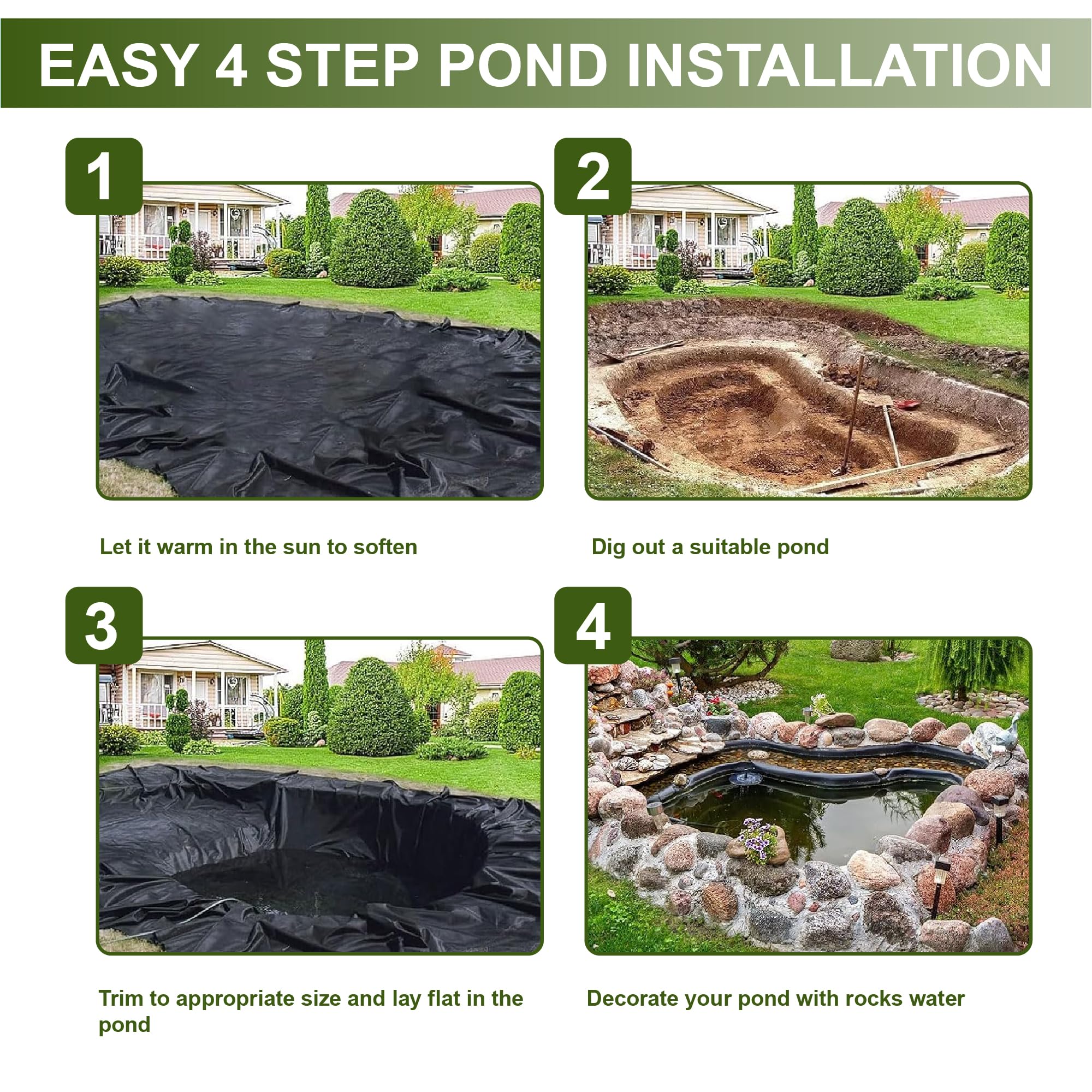 EASY 4 STEP POND INSTALLATION

1

Let it warm in the sun to soften

2

Dig out a suitable pond

3

Trim to appropriate size and lay flat in the pond

4

Decorate your pond with rocks water