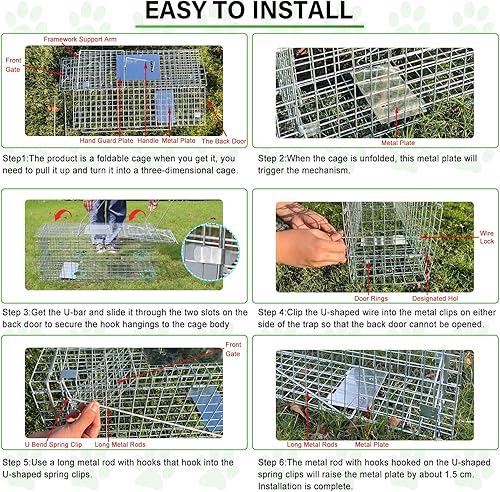 EASY TO INSTALL

Framework Support Arm

Front Gate

Hand Guard Plate

Handle

Metal Plate

The Back Door

Step1:The product is a foldable cage when you get it, you need to pull it up and turn it into a three-dimensional cage.

Metal Plate

Step 2:When the cage is unfolded, this metal plate will trigger the mechanism.

Step 3:Get the U-bar and slide it through the two slots on the back door to secure the hook hangings to the cage body

Wire Lock

Door Rings

Designated Hol

Step 4:Clip the U-shaped wire into the metal clips on either side of the trap so that the back door cannot be opened.

Front Gate

U Bend Spring Clip

Long Metal Rods

Step 5:Use a long metal rod with hooks that hook into the U-shaped spring clips.

Long Metal Rods

Metal Plate

Step 6:The metal rod with hooks hooked on the U-shaped spring clips will raise the metal plate by about 1.5 cm. Installation is complete.