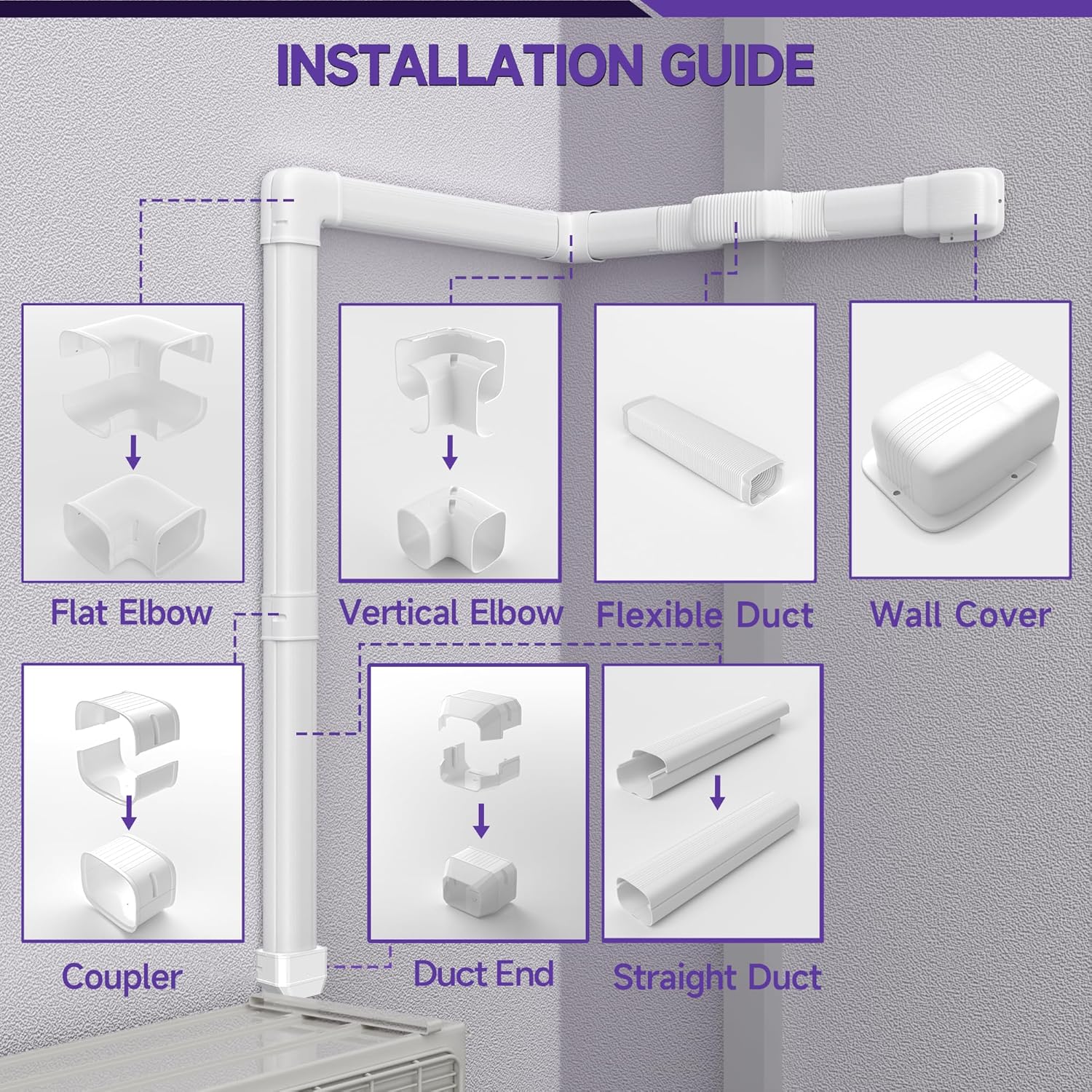 INSTALLATION GUIDE

Flat Elbow

Vertical Elbow

Flexible Duct

Wall Cover

Coupler

Duct End

Straight Duct