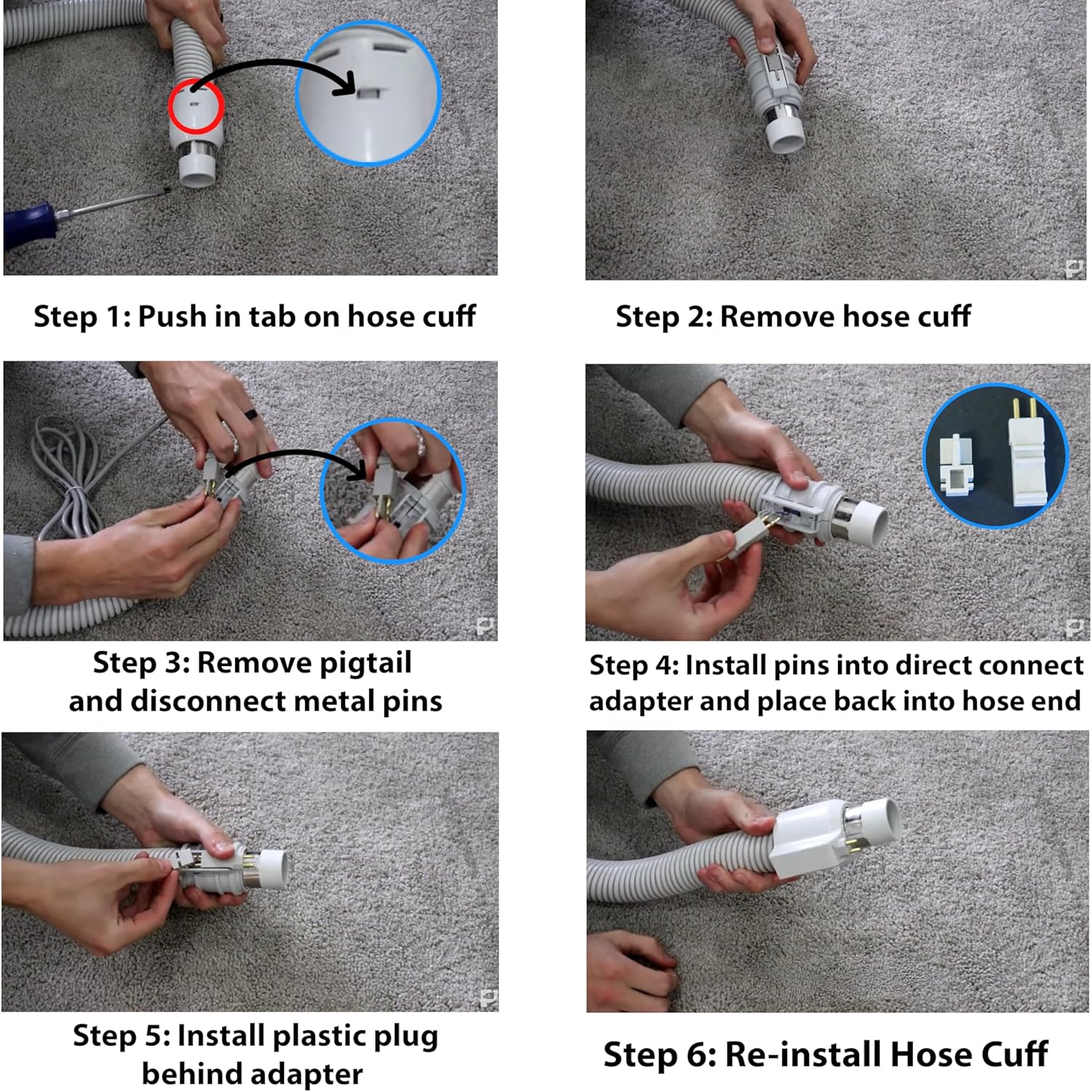 Step 1: Push in tab on hose cuff

Step 2: Remove hose cuff

Step 3: Remove pigtail and disconnect metal pins

Step 4: Install pins into direct connect adapter and place back into hose end

Step 5: Install plastic plug behind adapter

Step 6: Re-install Hose Cuff