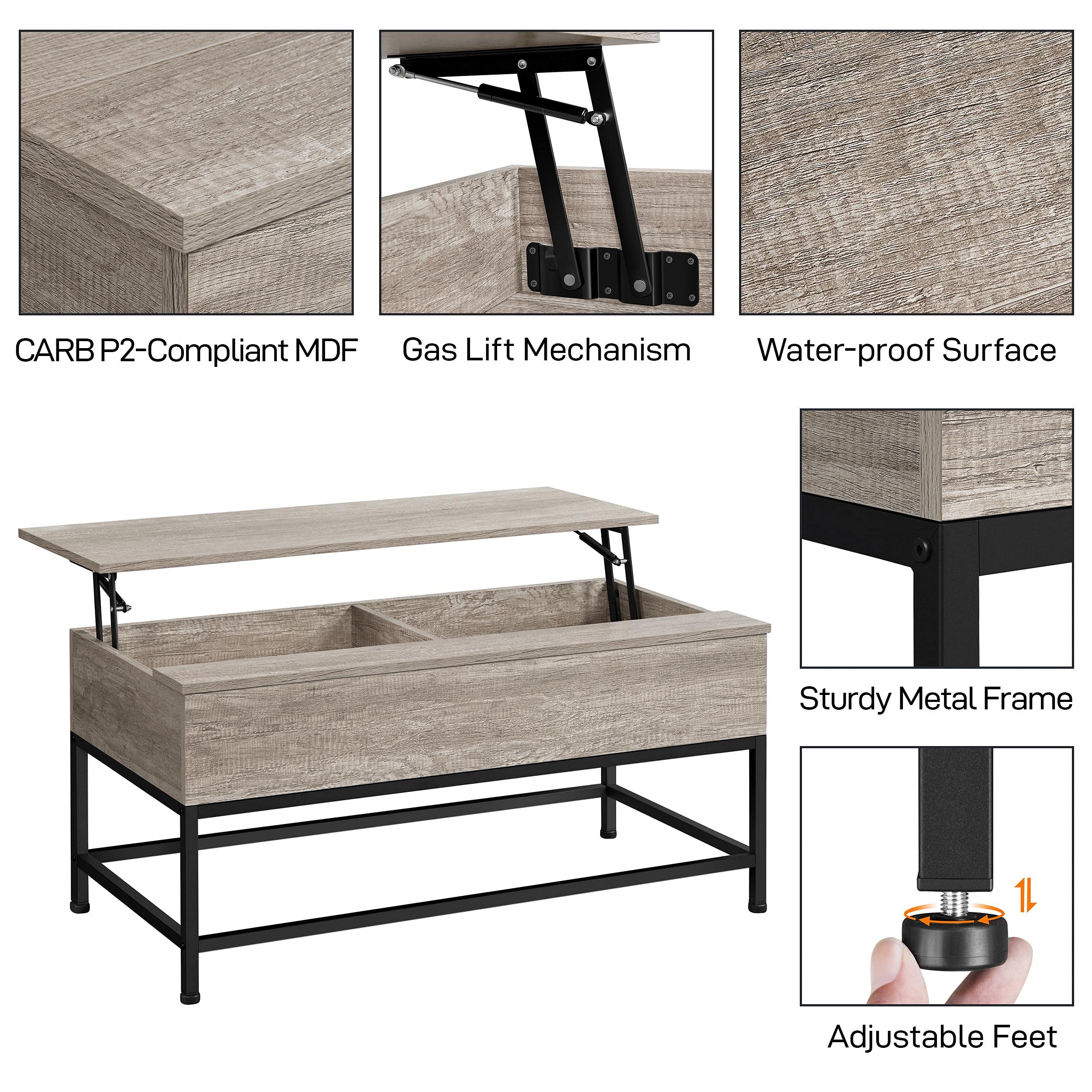 CARB P2-Compliant MDF

Gas Lift Mechanism

Water-proof Surface

Sturdy Metal Frame

Adjustable Feet