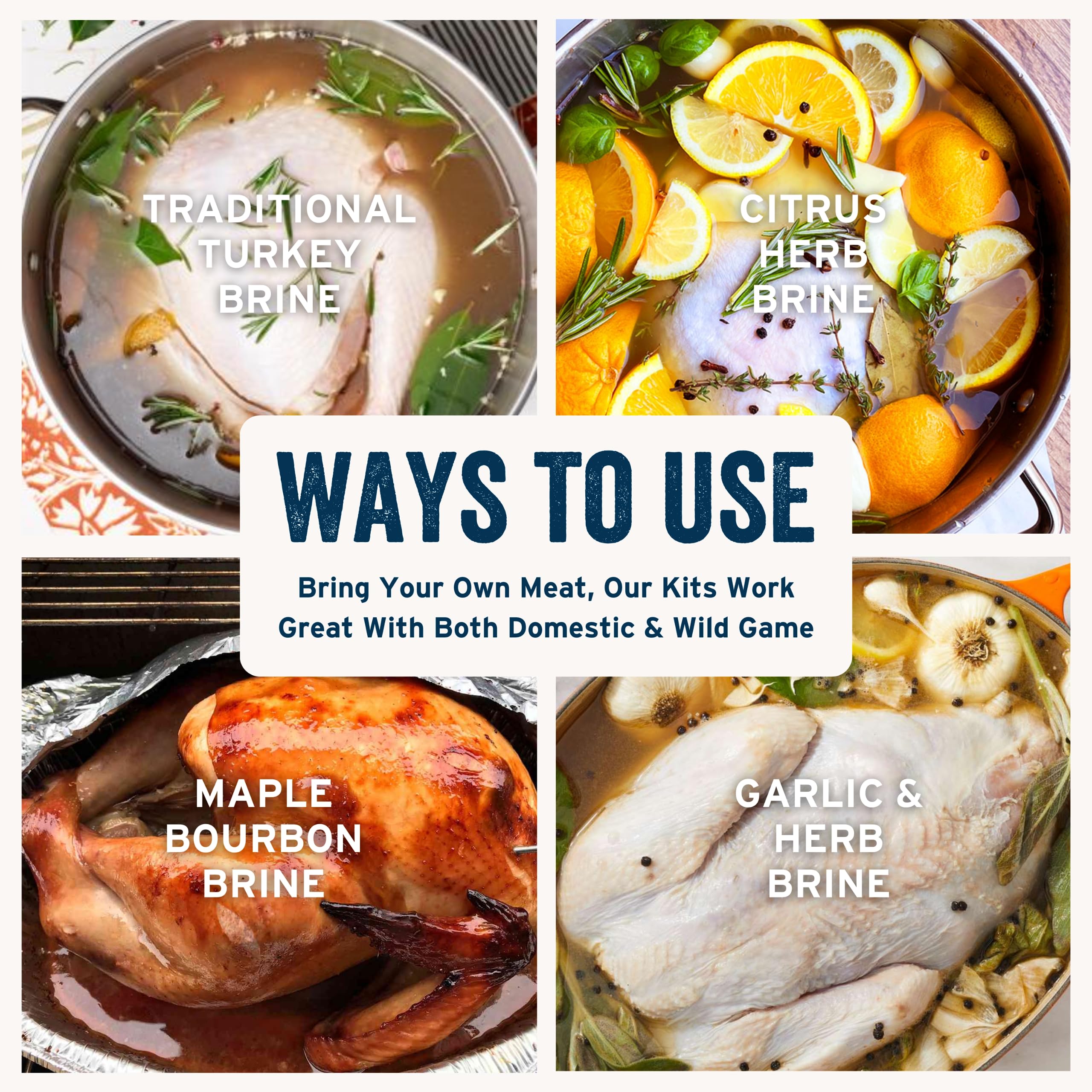 TRADITIONAL TURKEY BRINE

CITRUS HERB BRINE

WAYS TO USE

Bring Your Own Meat, Our Kits Work Great With Both Domestic & Wild Game

MAPLE BOURBON BRINE

GARLIC & HERB BRINE