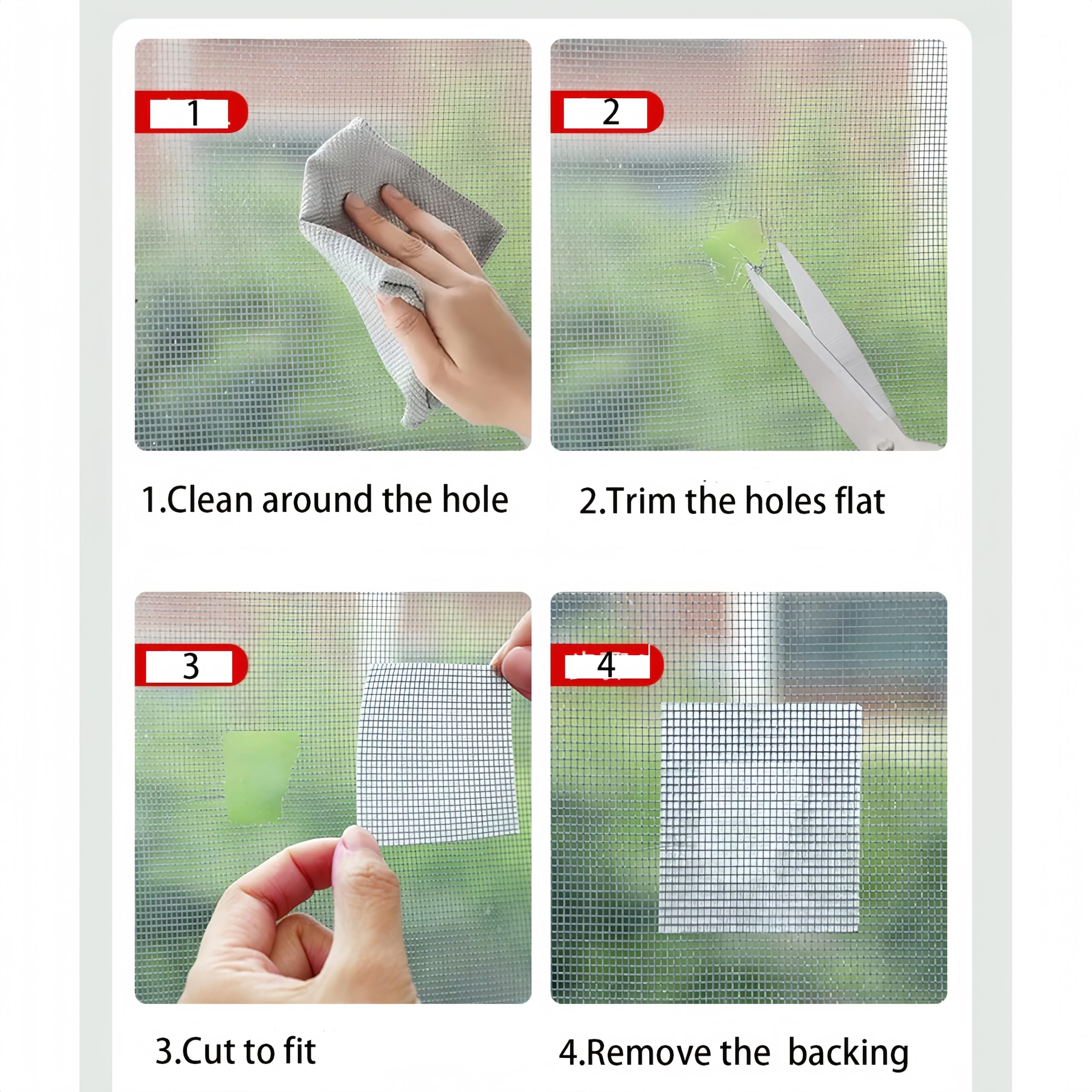 1

2

1.Clean around the hole

2.Trim the holes flat

3

4

3.Cut to fit

4.Remove the backing