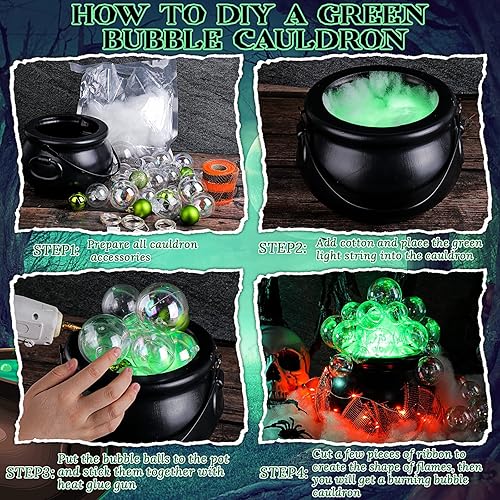 HOW TO DIY A GREEN BUBBLE CAULDRON

STEP1: Prepare all cauldron accessories

STEP2: Add cotton and place the green light string into the cauldron

STEP3: Put the bubble balls to the pot and stick them together with heat glue gun

STEP4: Cut a few pieces of ribbon to create the shape of flames, then you will get a burning bubble cauldron