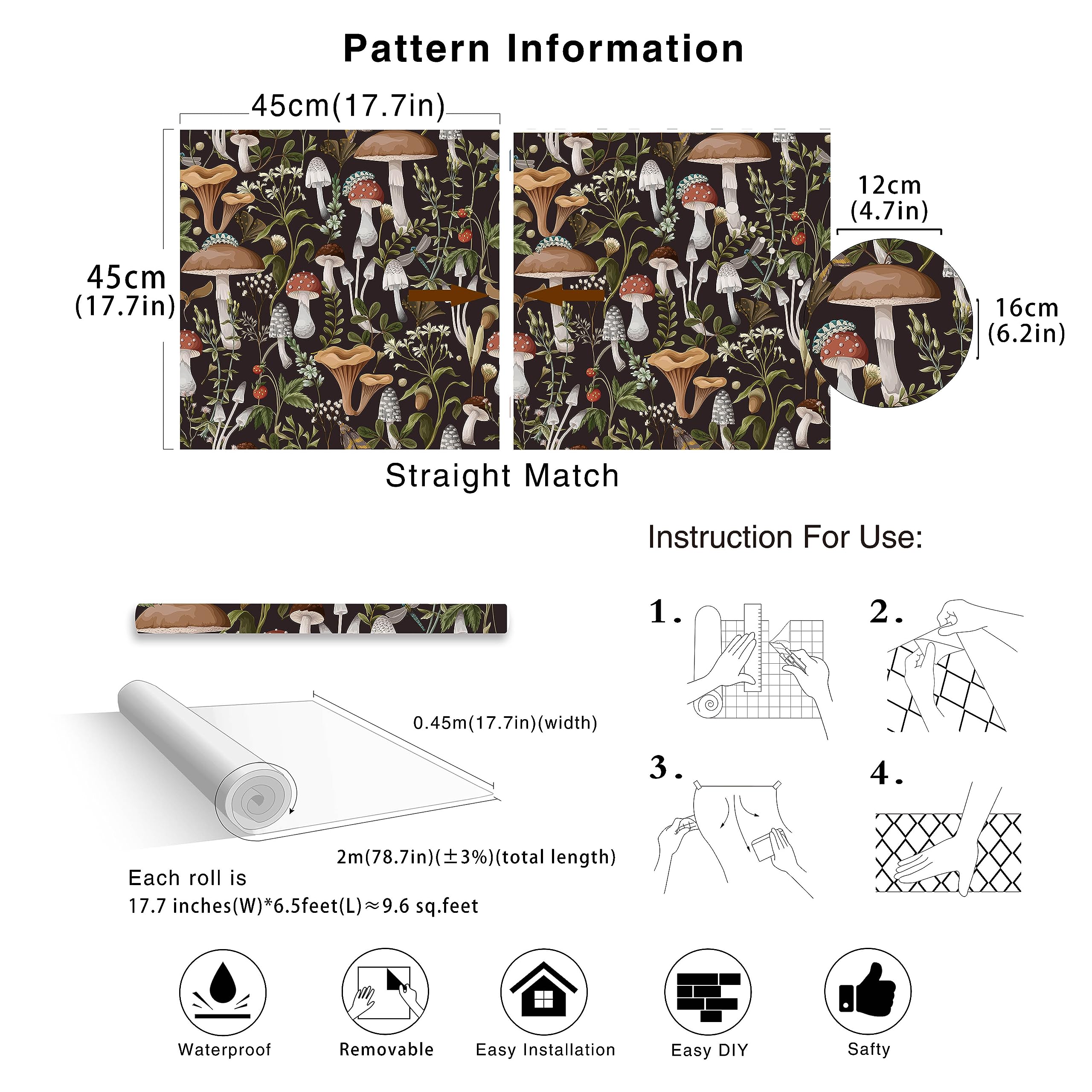 Pattern Information

45cm(17.7in)

45cm
(17.7in)

12cm
(4.7in)

16cm
(6.2in)

Straight Match

Instruction For Use:

1.

2.

3.

4.

0.45m(17.7in)(width)

2m(78.7in)(±3%)(total length)

Each roll is
17.7 inches(W)*6.5feet(L)≈9.6 sq.feet

Waterproof

Removable

Easy Installation

Easy DIY

Safty