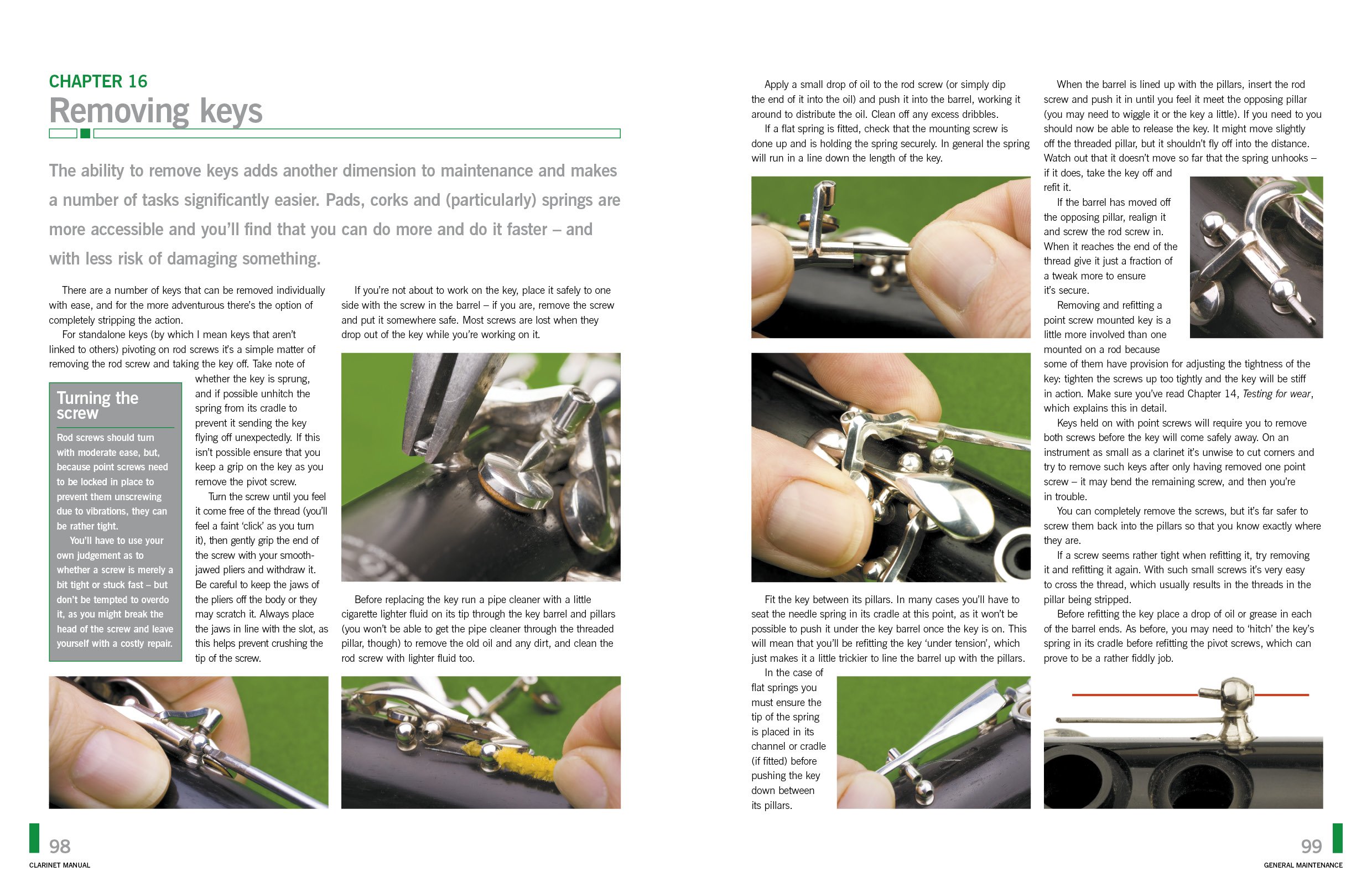 CHAPTER 16
Removing keys

The ability to remove keys adds another dimension to maintenance and makes a number of tasks significantly easier. Pads, corks and (particularly) springs are more accessible and you'll find that you can do more and do it faster – and with less risk of damaging something.

There are a number of keys that can be removed individually with ease, and for the more adventurous there's the option of completely stripping the action.

For standalone keys (by which I mean keys that aren't linked to others) pivoting on rod screws it's a simple matter of removing the rod screw and taking the key off. Take note of whether the key is sprung, and if possible unhitch the spring from its cradle to prevent it sending the key flying off unexpectedly. If this isn't possible ensure that you keep a grip on the key as you remove the pivot screw.

Turn the screw until you feel it come free of the thread (you'll feel a faint 'click' as you turn it), then gently grip the end of the screw with your smooth-jawed pliers and withdraw it. Be careful to keep the jaws of the pliers off the body or they may scratch it. Always place the jaws in line with the slot, as this helps prevent crushing the tip of the screw.

Turning the screw

Rod screws should turn with moderate ease, but, because point screws need to be locked in place to prevent them unscrewing due to vibrations, they can be rather tight.

You'll have to use your own judgement as to whether a screw is merely a bit tight or stuck fast – but don't be tempted to overdo it, as you might break the head of the screw and leave yourself with a costly repair.

If you're not about to work on the key, place it safely to one side with the screw in the barrel – if you are, remove the screw and put it somewhere safe. Most screws are lost when they drop out of the key while you're working on it.

Before replacing the key run a pipe cleaner with a little cigarette lighter fluid on its tip through the key barrel and pillars (you won't be able to get the pipe cleaner through the threaded pillar, though) to remove the old oil and any dirt, and clean the rod screw with lighter fluid too.

98
CLARINET MANUAL

Apply a small drop of oil to the rod screw (or simply dip the end of it into the oil) and push it into the barrel, working it around to distribute the oil. Clean off any excess dribbles.

If a flat spring is fitted, check that the mounting screw is done up and is holding the spring securely. In general the spring will run in a line down the length of the key.

Fit the key between its pillars. In many cases you'll have to seat the needle spring in its cradle at this point, as it won't be possible to push it under the key barrel once the key is on. This will mean that you'll be refitting the key 'under tension', which just makes it a little trickier to line the barrel up with the pillars.

In the case of flat springs you must ensure the tip of the spring is placed in its channel or cradle (if fitted) before pushing the key down between its pillars.

When the barrel is lined up with the pillars, insert the rod screw and push it in until you feel it meet the opposing pillar (you may need to wiggle it or the key a little). If you need to you should now be able to release the key. It might move slightly off the threaded pillar, but it shouldn't fly off into the distance. Watch out that it doesn't move so far that the spring unhooks – if it does, take the key off and refit it.

If the barrel has moved off the opposing pillar, realign it and screw the rod screw in. When it reaches the end of the thread give it just a fraction of a tweak more to ensure it's secure.

Removing and refitting a point screw mounted key is a little more involved than one mounted on a rod because some of them have provision for adjusting the tightness of the key: tighten the screws up too tightly and the key will be stiff in action. Make sure you've read Chapter 14, Testing for wear, which explains this in detail.

Keys held on with point screws will require you to remove both screws before the key will come safely away. On an instrument as small as a clarinet it's unwise to cut corners and try to remove such keys after only having removed one point screw – it may bend the remaining screw, and then you're in trouble.

You can completely remove the screws, but it's far safer to screw them back into the pillars so that you know exactly where they are.

If a screw seems rather tight when refitting it, try removing it and refitting it again. With such small screws it's very easy to cross the thread, which usually results in the threads in the pillar being stripped.

Before refitting the key place a drop of oil or grease in each of the barrel ends. As before, you may need to 'hitch' the key's spring in its cradle before refitting the pivot screws, which can prove to be a rather fiddly job.

99
GENERAL MAINTENANCE