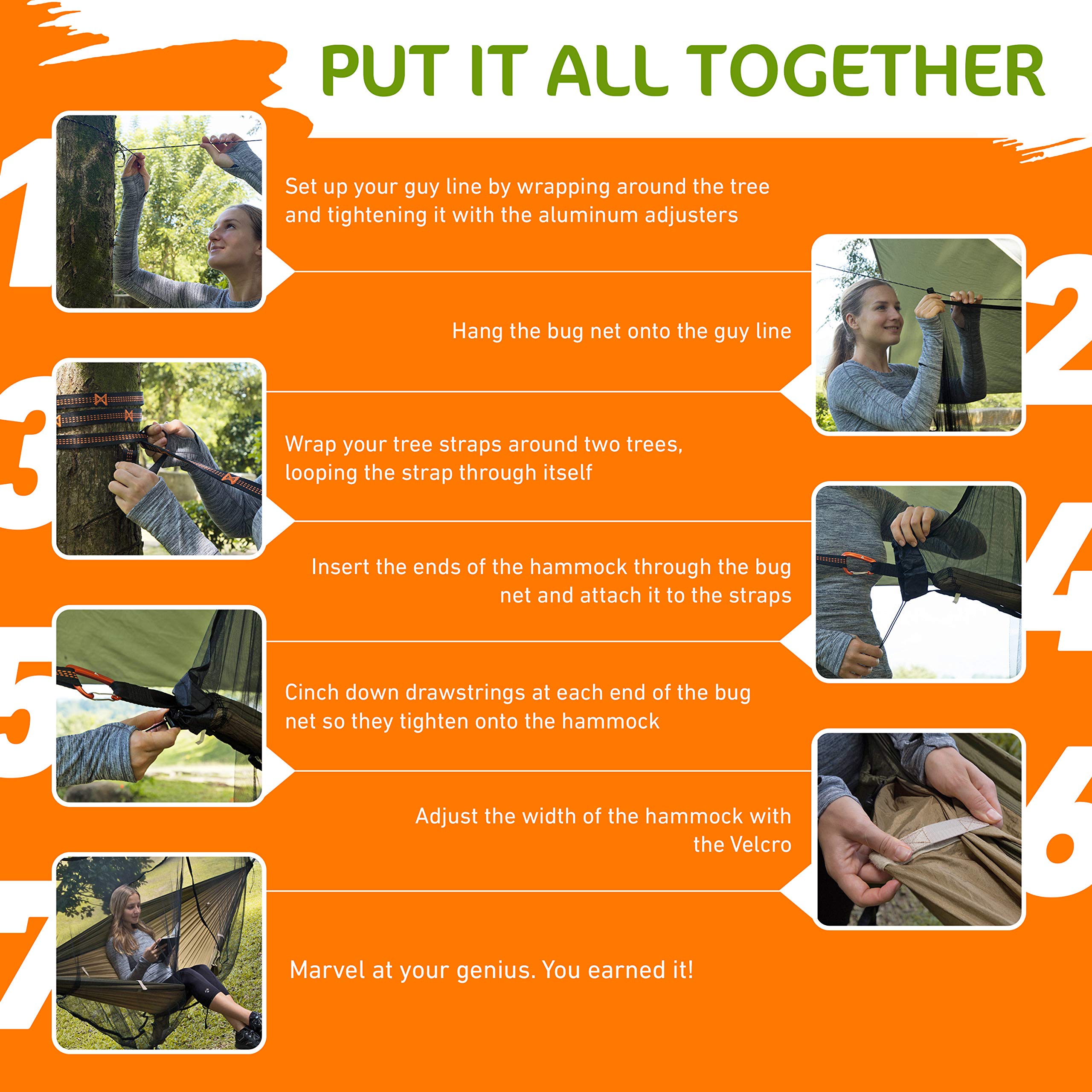 PUT IT ALL TOGETHER

1

Set up your guy line by wrapping around the tree and tightening it with the aluminum adjusters

2

Hang the bug net onto the guy line

3

Wrap your tree straps around two trees, looping the strap through itself

4

Insert the ends of the hammock through the bug net and attach it to the straps

5

Cinch down drawstrings at each end of the bug net so they tighten onto the hammock

6

Adjust the width of the hammock with the Velcro

7

Marvel at your genius. You earned it!