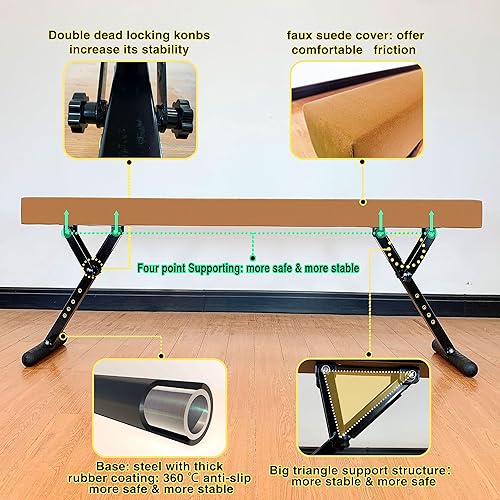 Double dead locking konbs increase its stability

faux suede cover: offer comfortable friction

Four point Supporting: more safe & more stable

Base: steel with thick rubber coating: 360 ℃ anti-slip more safe & more stable

Big triangle support structure: more stable & more safe