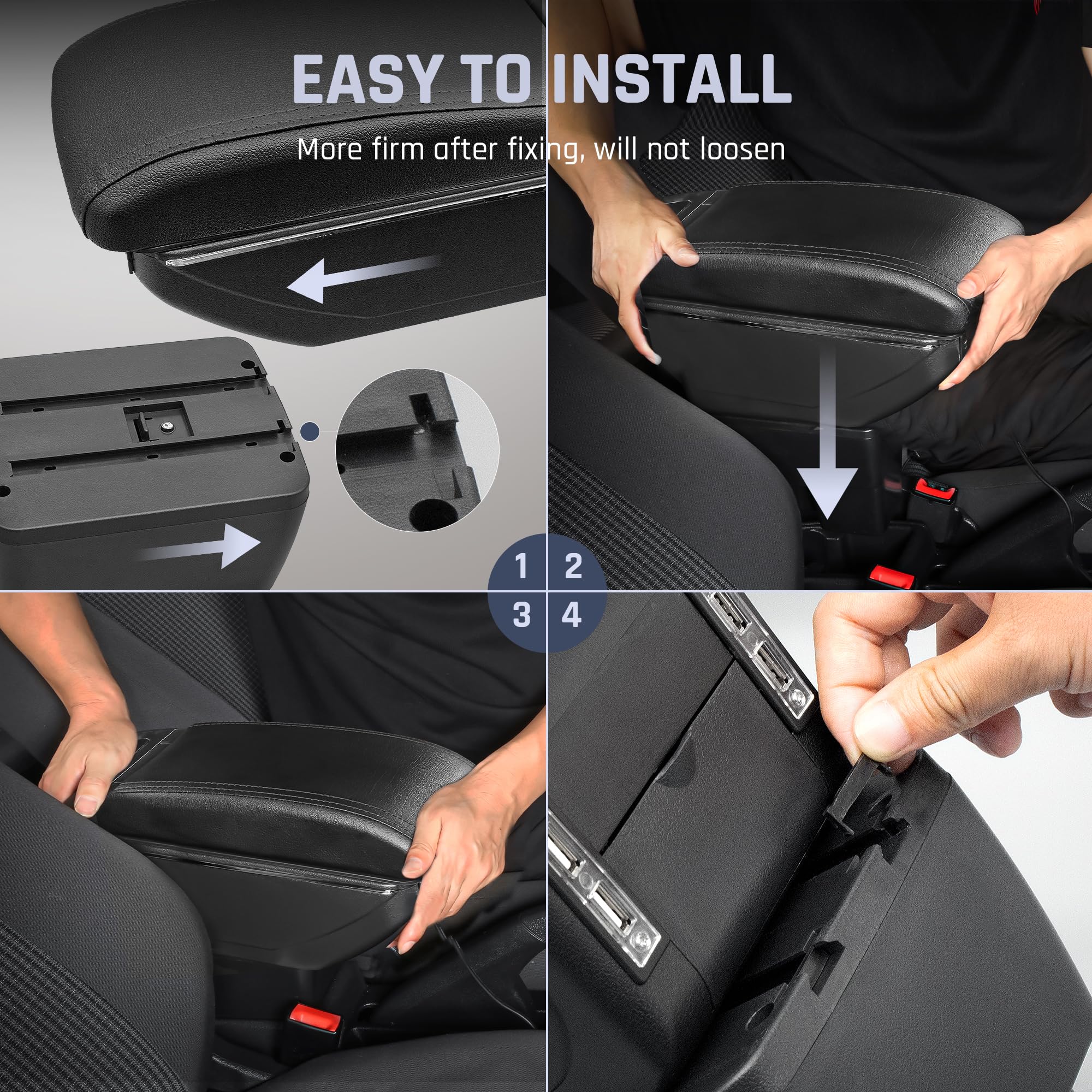 EASY TO INSTALL

More firm after fixing, will not loosen

1 2
3 4