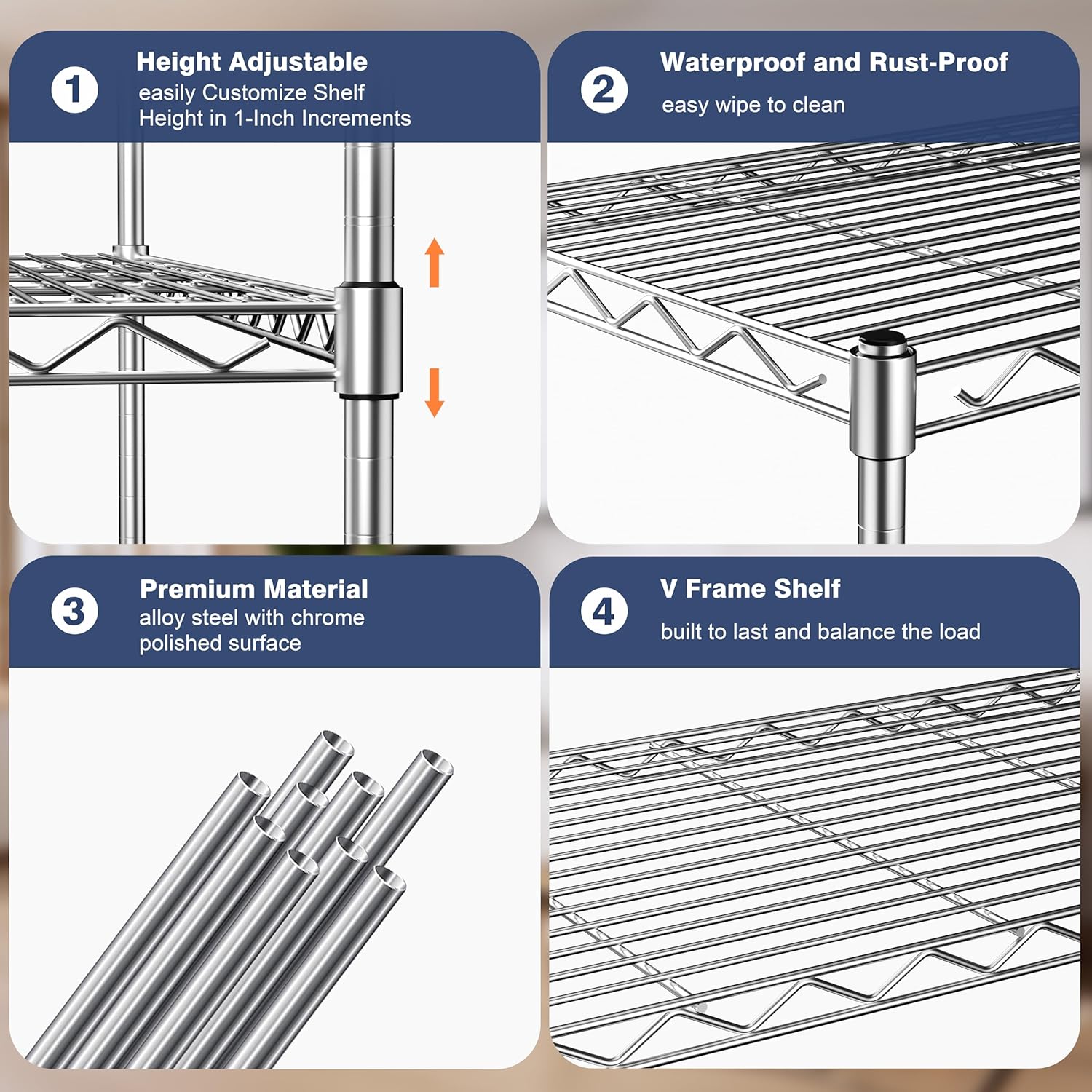 1 Height Adjustable
easily Customize Shelf Height in 1-Inch Increments

2 Waterproof and Rust-Proof
easy wipe to clean

3 Premium Material
alloy steel with chrome polished surface

4 V Frame Shelf
built to last and balance the load