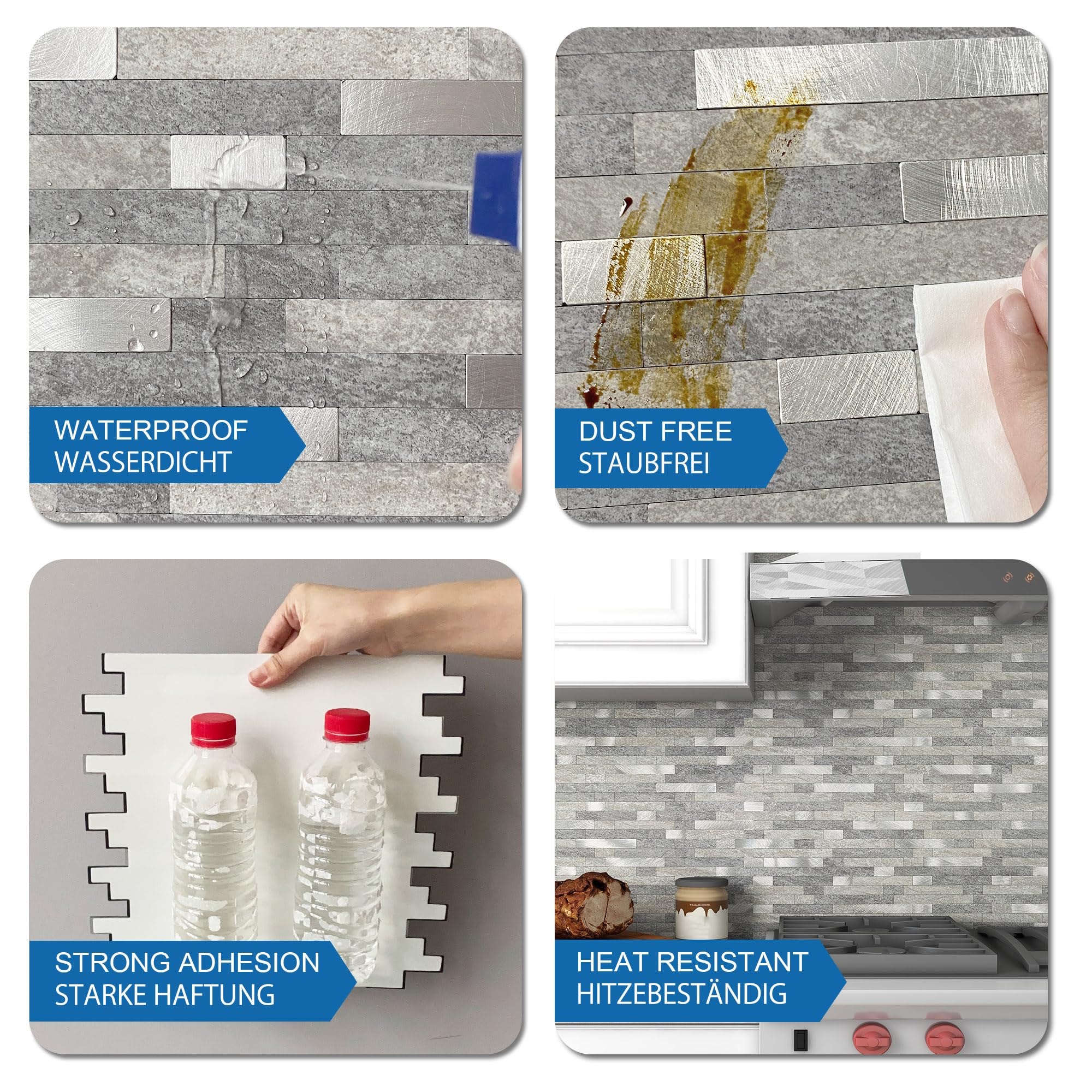 WATERPROOF
WASSERDICHT

DUST FREE
STAUBFREI

STRONG ADHESION
STARKE HAFTUNG

HEAT RESISTANT
HITZEBESTÄNDIG