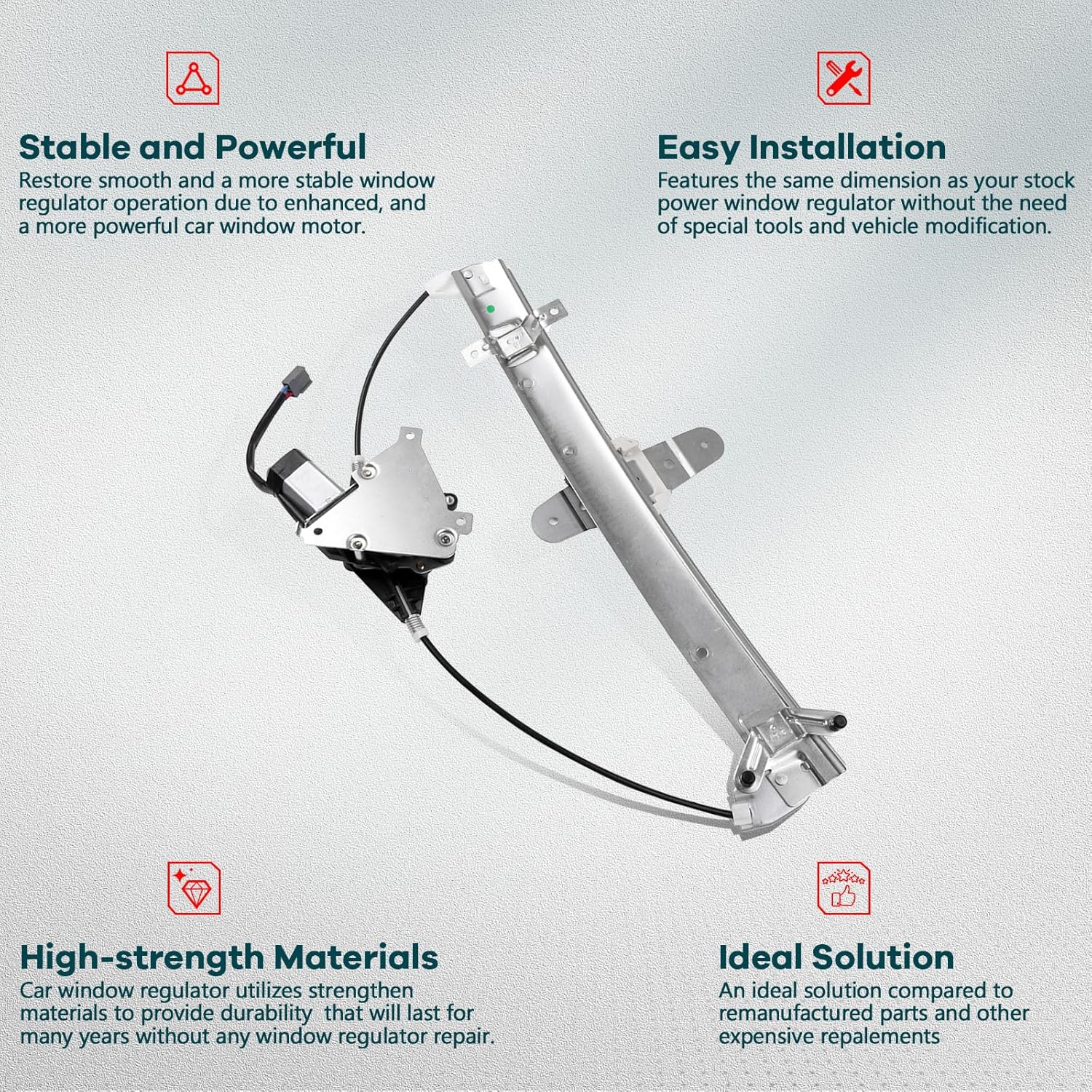 Stable and Powerful
Restore smooth and a more stable window regulator operation due to enhanced, and a more powerful car window motor.

Easy Installation
Features the same dimension as your stock power window regulator without the need of special tools and vehicle modification.

High-strength Materials
Car window regulator utilizes strengthen materials to provide durability that will last for many years without any window regulator repair.

Ideal Solution
An ideal solution compared to remanufactured parts and other expensive repalements