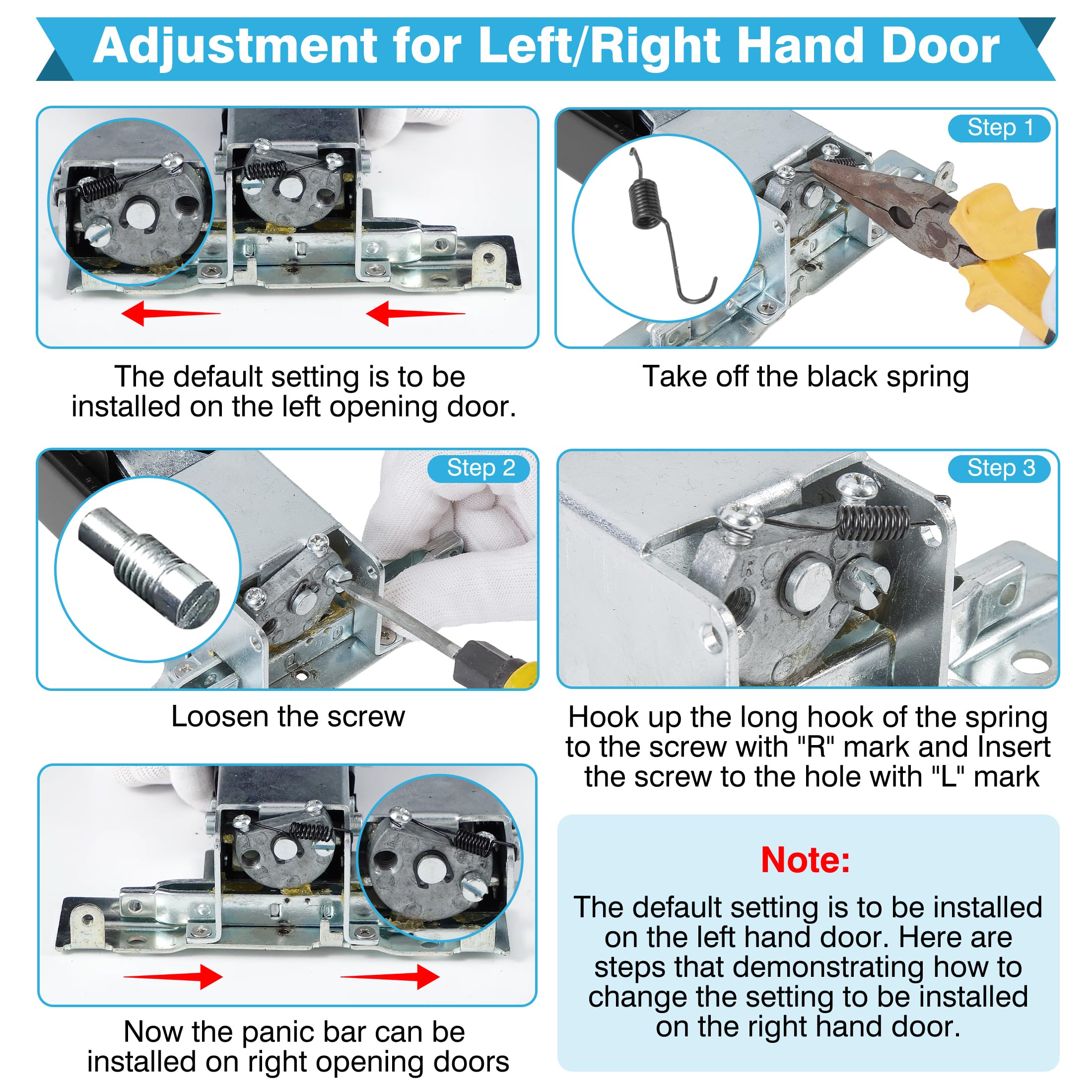 Adjustment for Left/Right Hand Door

The default setting is to be installed on the left opening door.

Step 1

Take off the black spring

Step 2

Loosen the screw

Step 3

Hook up the long hook of the spring to the screw with "R" mark and Insert the screw to the hole with "L" mark

Now the panic bar can be installed on right opening doors

Note:

The default setting is to be installed on the left hand door. Here are steps that demonstrating how to change the setting to be installed on the right hand door.