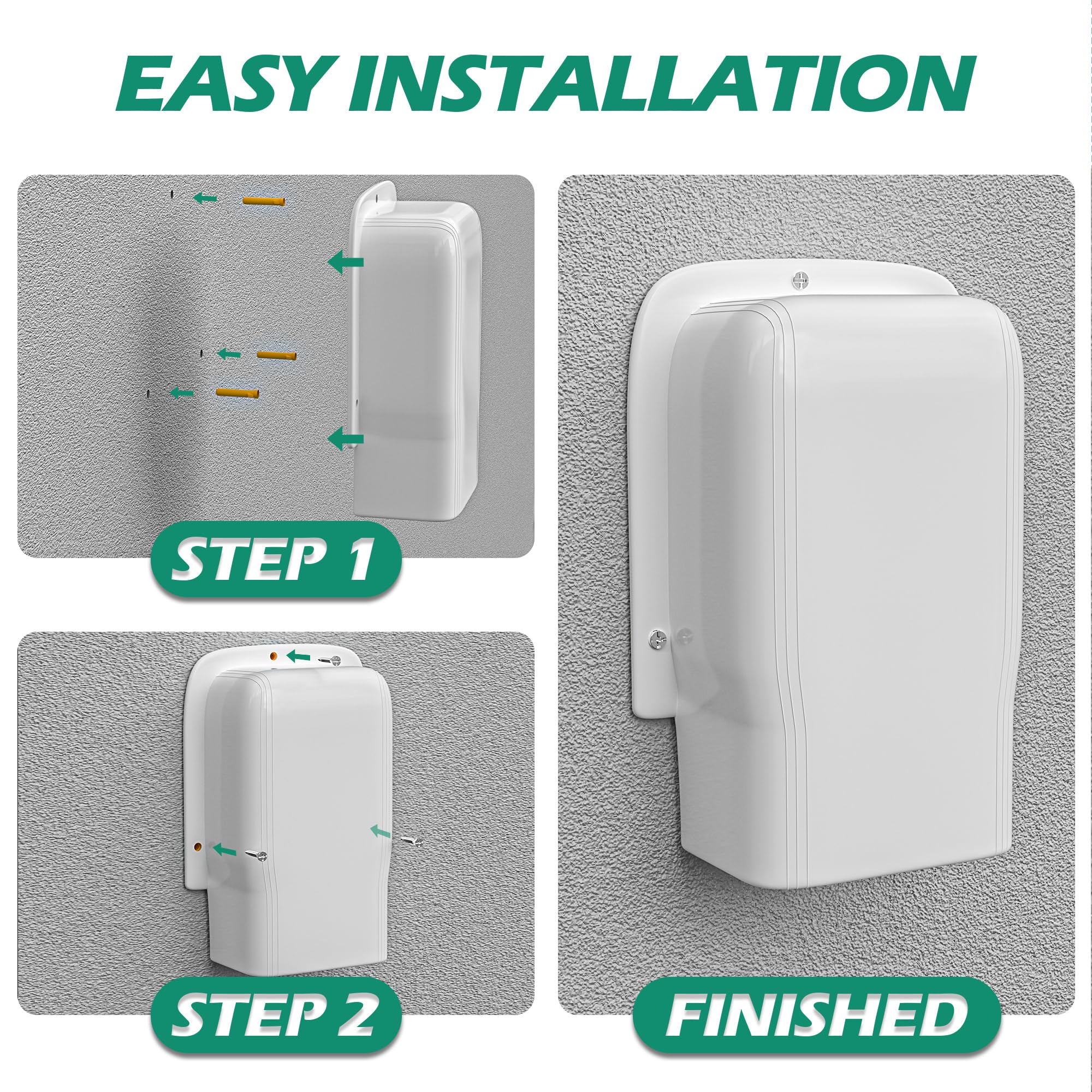 EASY INSTALLATION

STEP 1

STEP 2

FINISHED