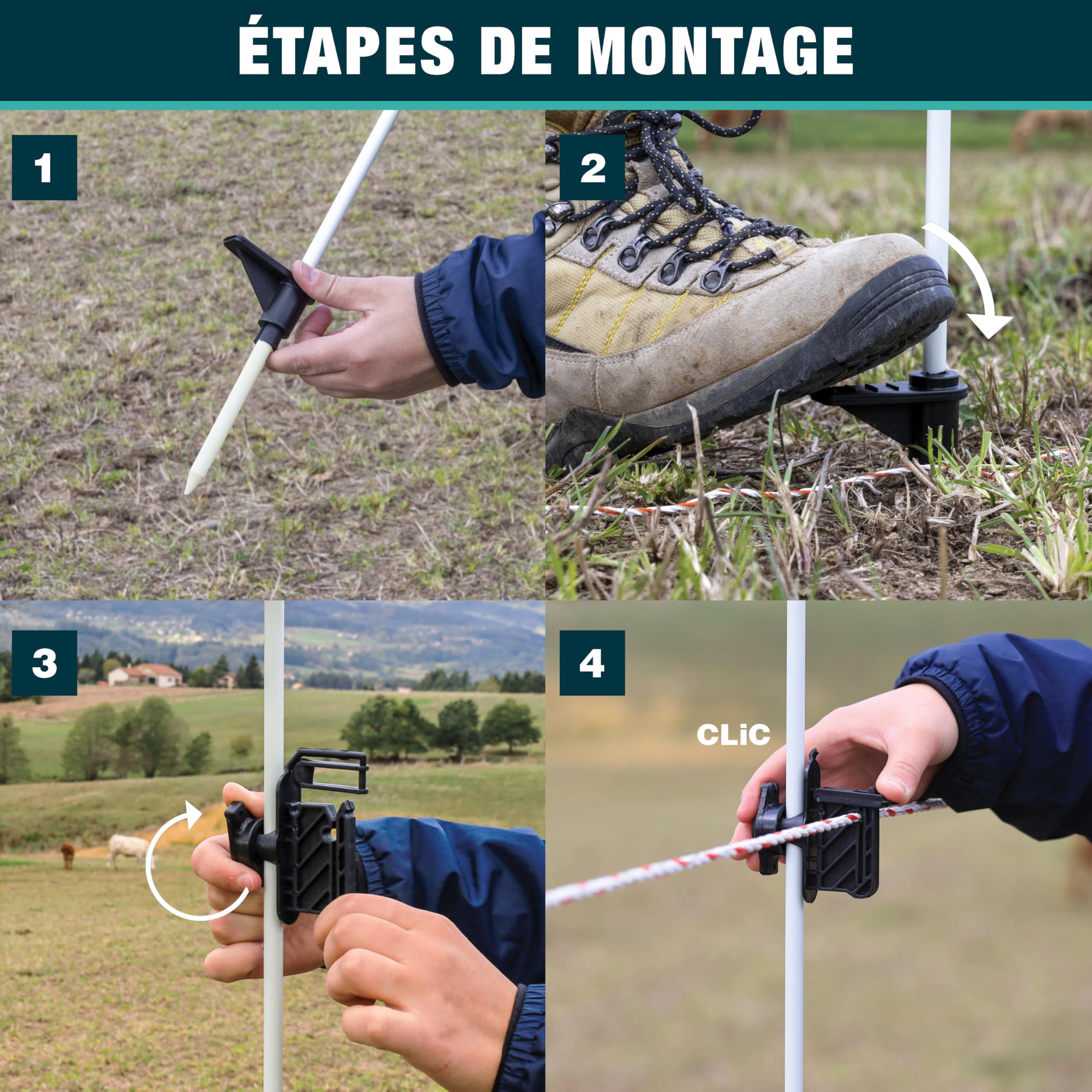 ÉTAPES DE MONTAGE

1

2

3

4

CLiC