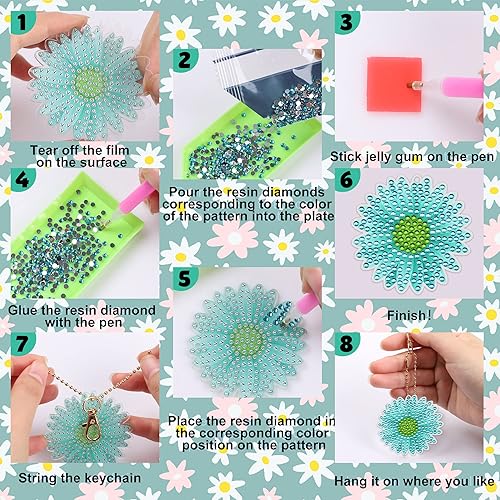 1
Tear off the film on the surface

2
Pour the resin diamonds corresponding to the color of the pattern into the plate

3
Stick jelly gum on the pen

4
Glue the resin diamond with the pen

5
Place the resin diamond in the corresponding color position on the pattern

6
Finish!

7
String the keychain

8
Hang it on where you like