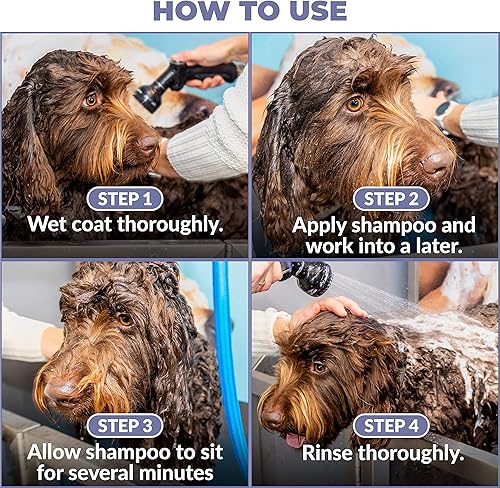 HOW TO USE

STEP 1
Wet coat thoroughly.

STEP 2
Apply shampoo and work into a later.

STEP 3
Allow shampoo to sit for several minutes

STEP 4
Rinse thoroughly.