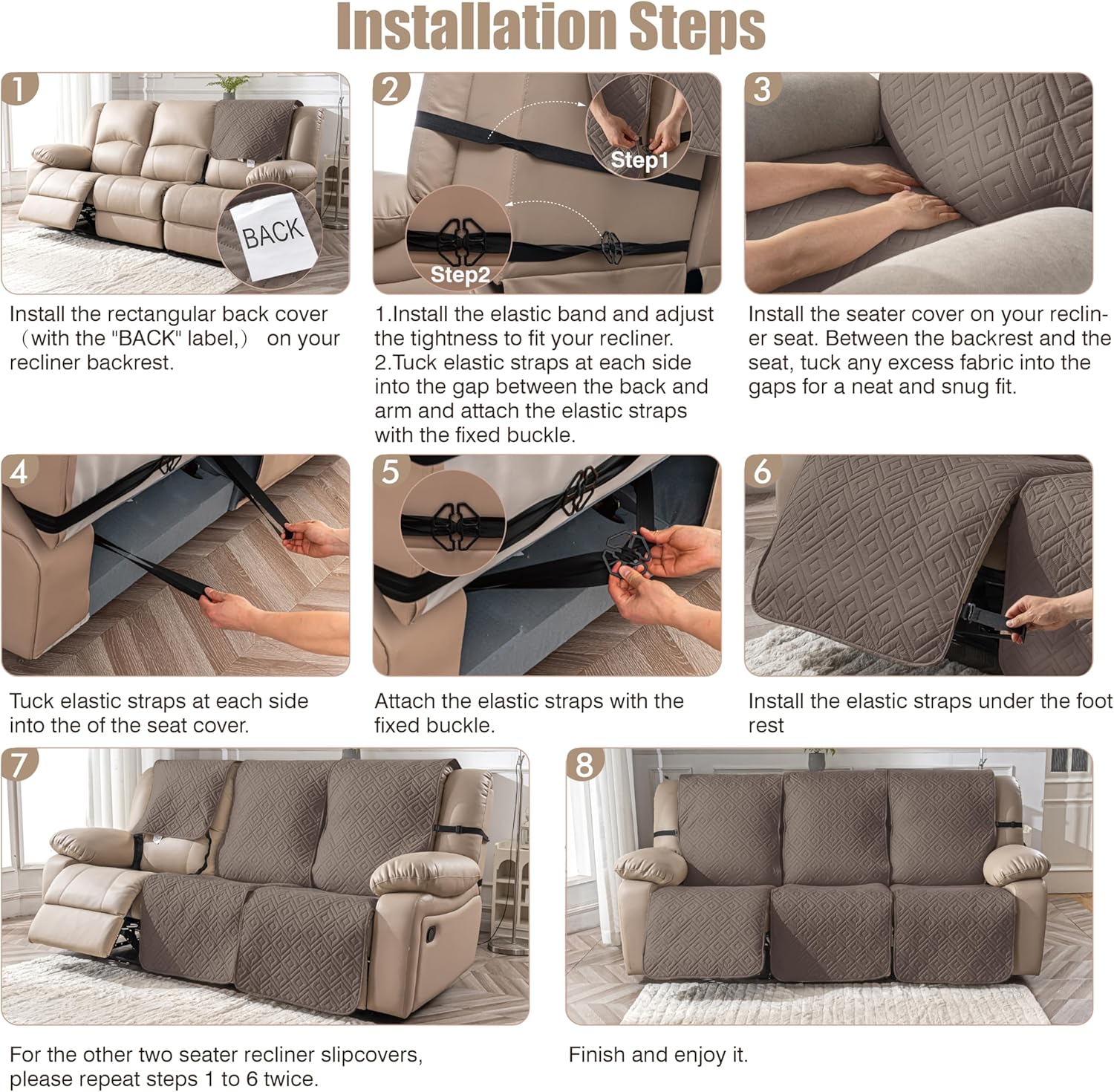 Installation Steps

1

BACK

Install the rectangular back cover （with the "BACK" label,） on your recliner backrest.

2

Step1

Step2

1.Install the elastic band and adjust the tightness to fit your recliner.
2.Tuck elastic straps at each side into the gap between the back and arm and attach the elastic straps with the fixed buckle.

3

Install the seater cover on your recliner seat. Between the backrest and the seat, tuck any excess fabric into the gaps for a neat and snug fit.

4

Tuck elastic straps at each side into the of the seat cover.

5

Attach the elastic straps with the fixed buckle.

6

Install the elastic straps under the foot rest

7

For the other two seater recliner slipcovers, please repeat steps 1 to 6 twice.

8

Finish and enjoy it.