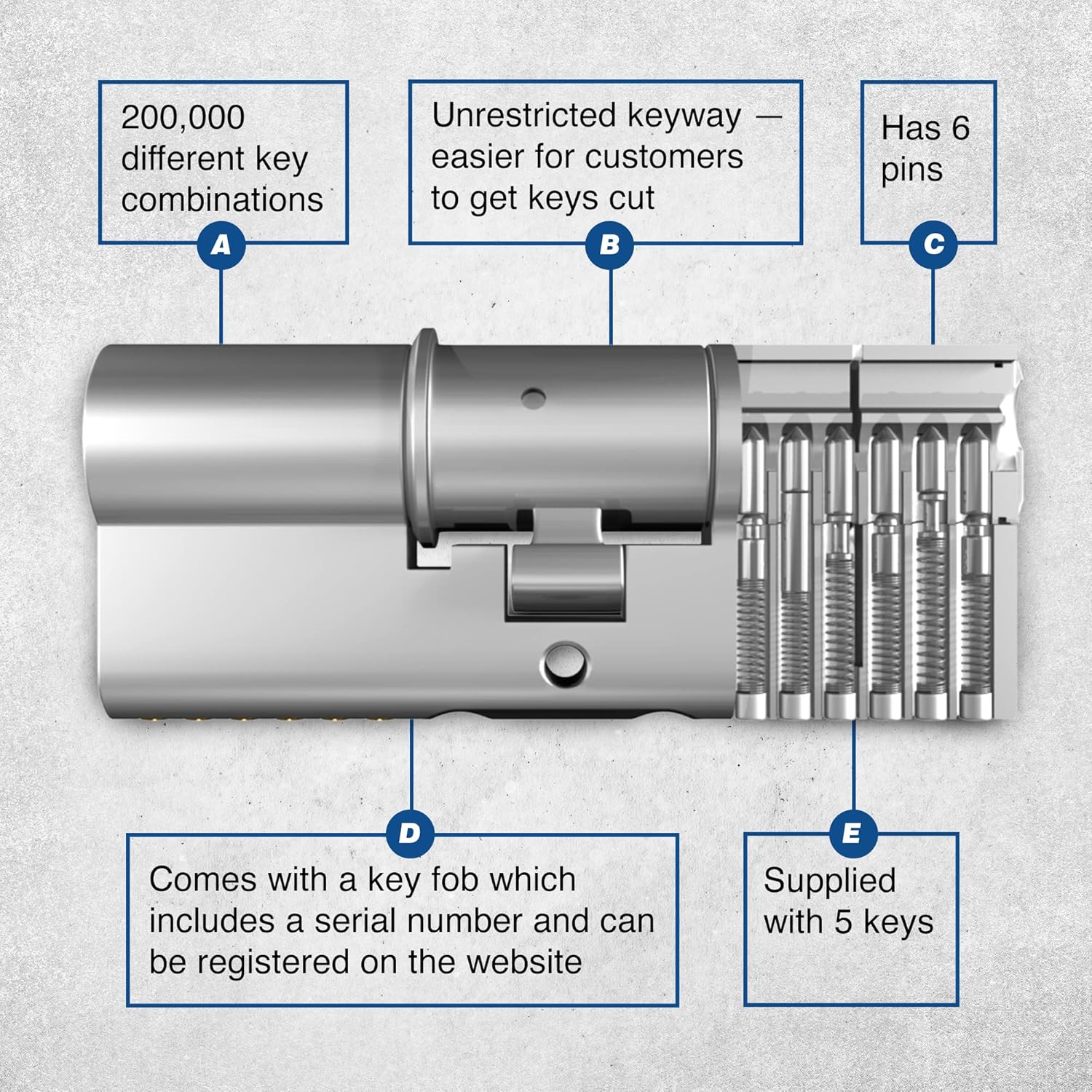 200,000 different key combinations

A

Unrestricted keyway — easier for customers to get keys cut

B

Has 6 pins

C

D

Comes with a key fob which includes a serial number and can be registered on the website

E

Supplied with 5 keys