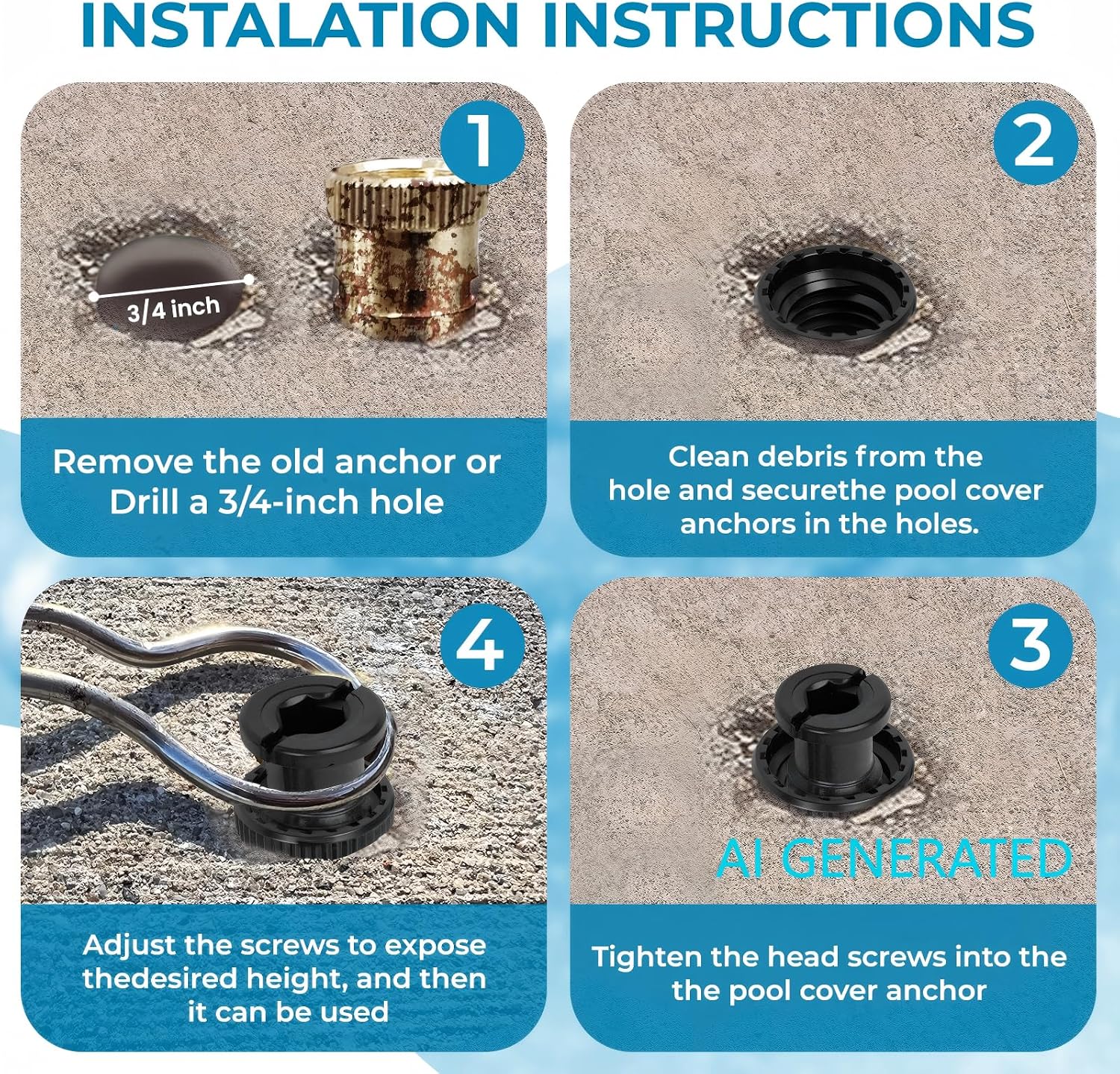 INSTALATION INSTRUCTIONS

1

3/4 inch

Remove the old anchor or Drill a 3/4-inch hole

2

Clean debris from the hole and securethe pool cover anchors in the holes.

4

Adjust the screws to expose thedesired height, and then it can be used

3

AI GENERATED

Tighten the head screws into the the pool cover anchor