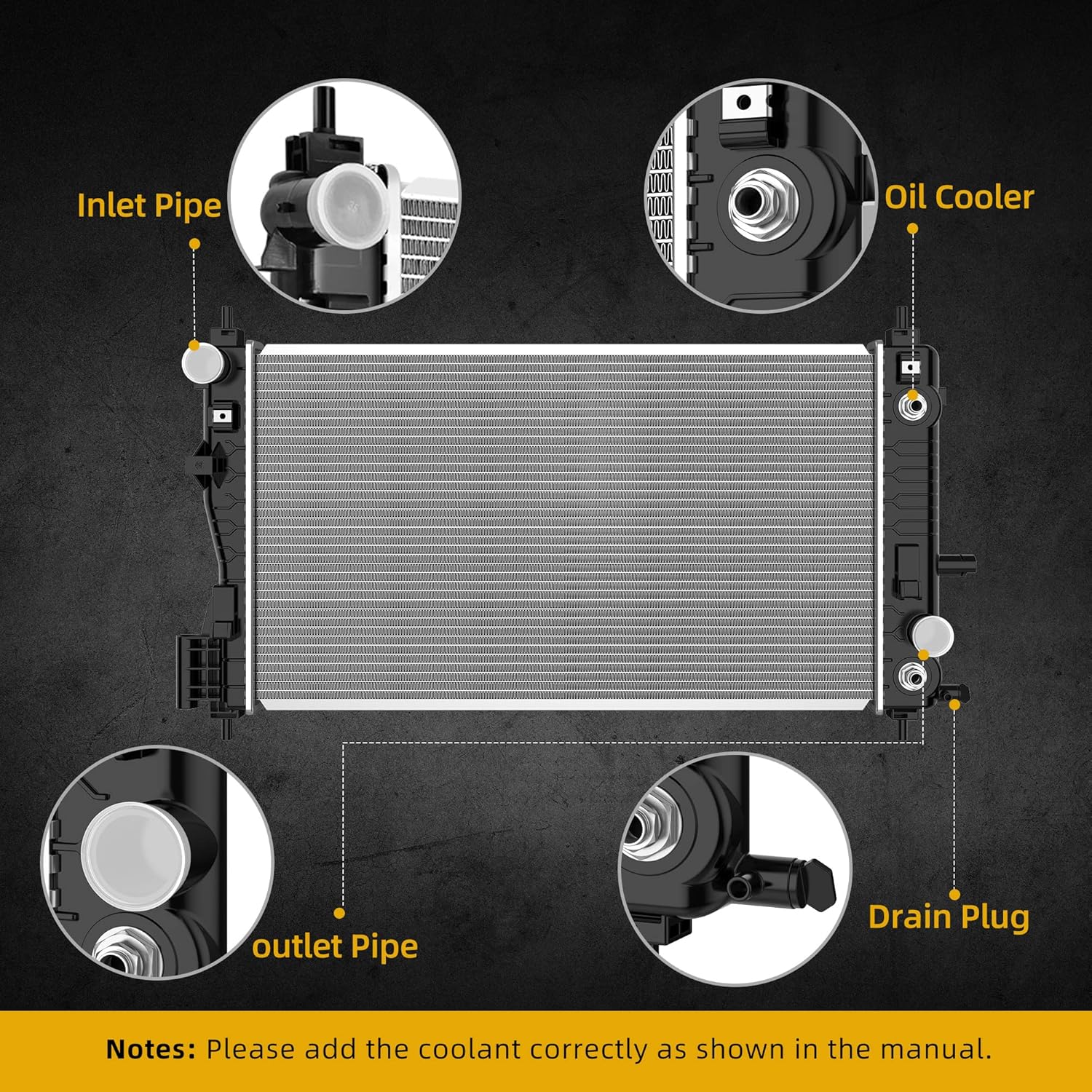 Inlet Pipe

Oil Cooler

outlet Pipe

Drain Plug

Notes: Please add the coolant correctly as shown in the manual.