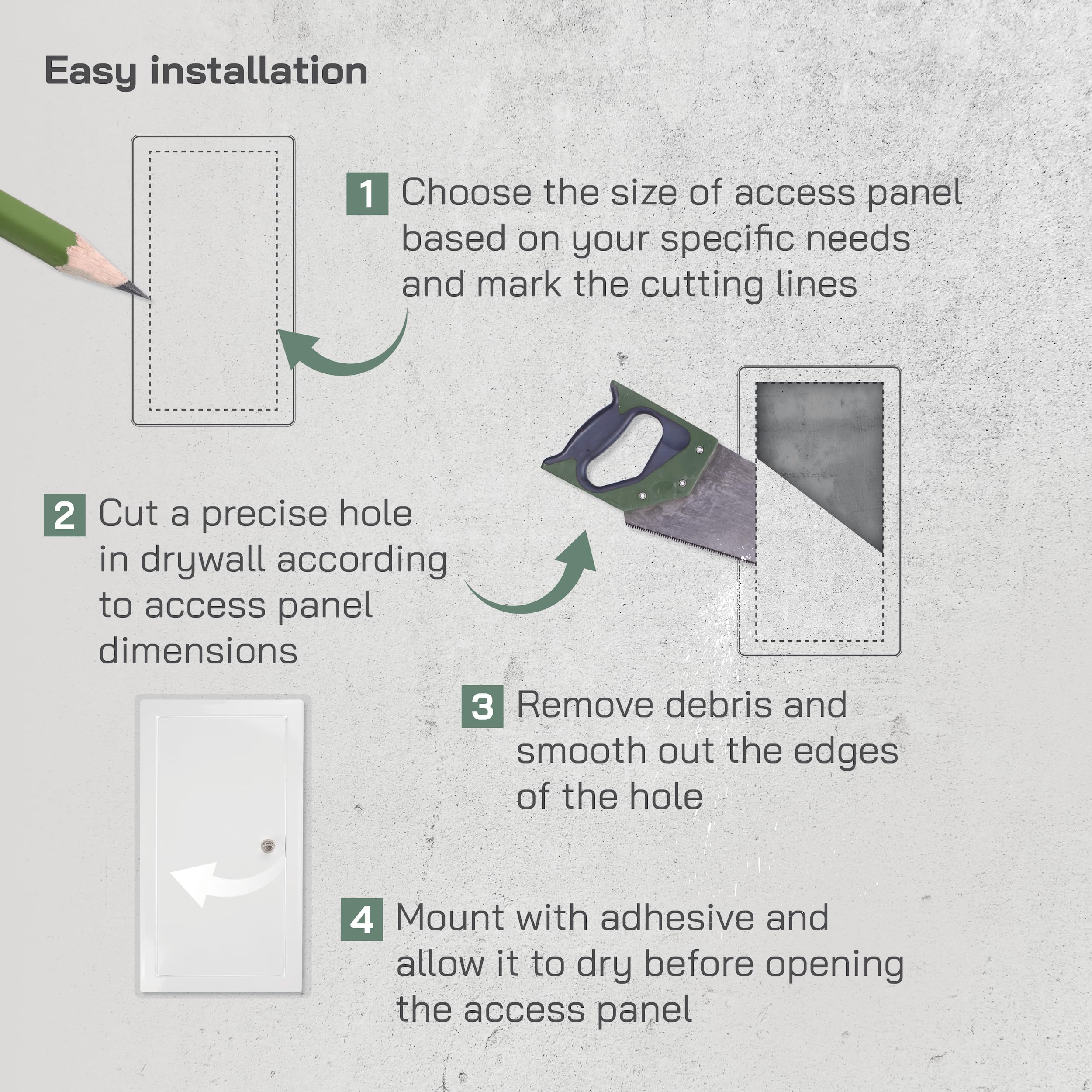 Easy installation

1 Choose the size of access panel based on your specific needs and mark the cutting lines

2 Cut a precise hole in drywall according to access panel dimensions

3 Remove debris and smooth out the edges of the hole

4 Mount with adhesive and allow it to dry before opening the access panel