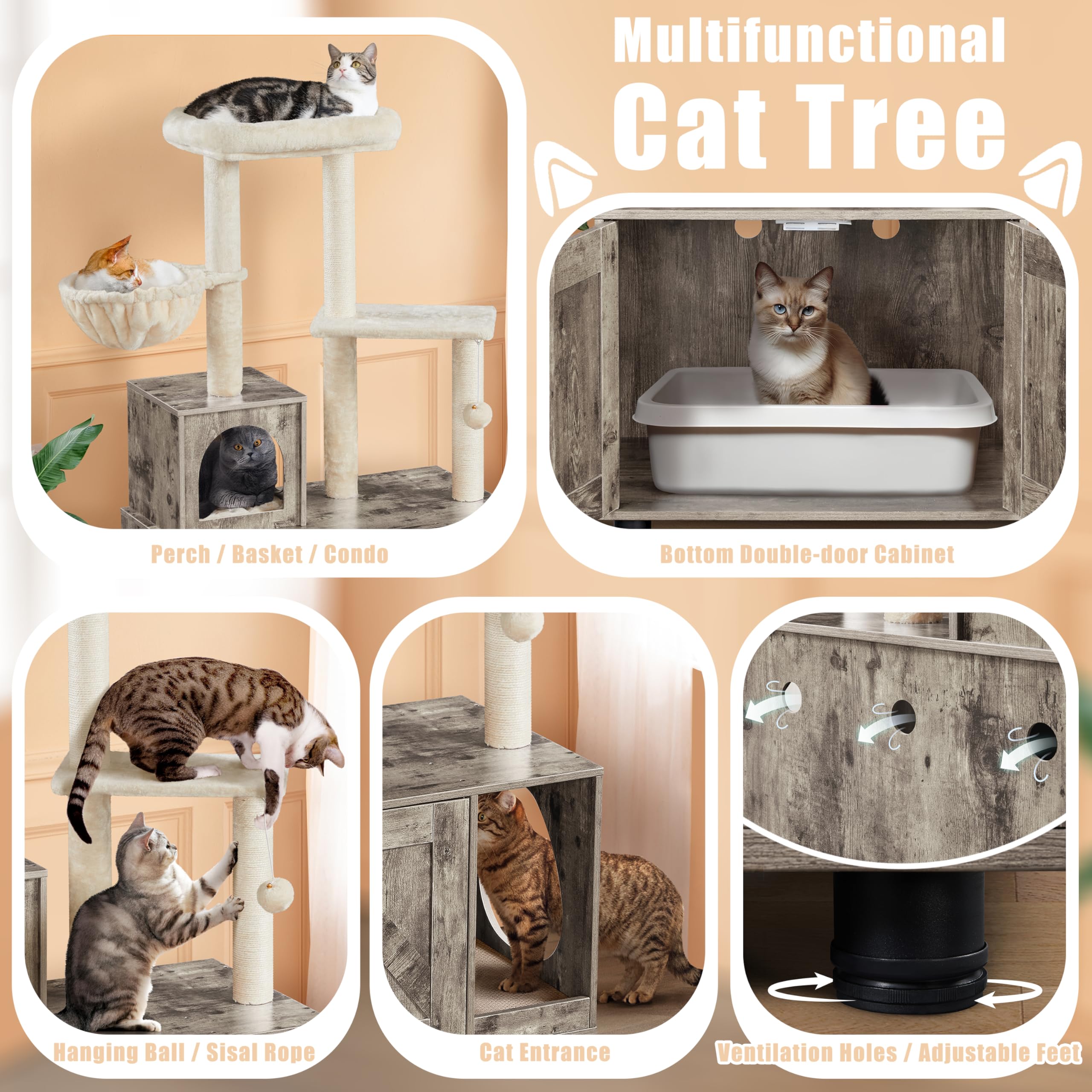 Multifunctional
Cat Tree

Perch / Basket / Condo

Bottom Double-door Cabinet

Hanging Ball / Sisal Rope

Cat Entrance

Ventilation Holes / Adjustable Feet