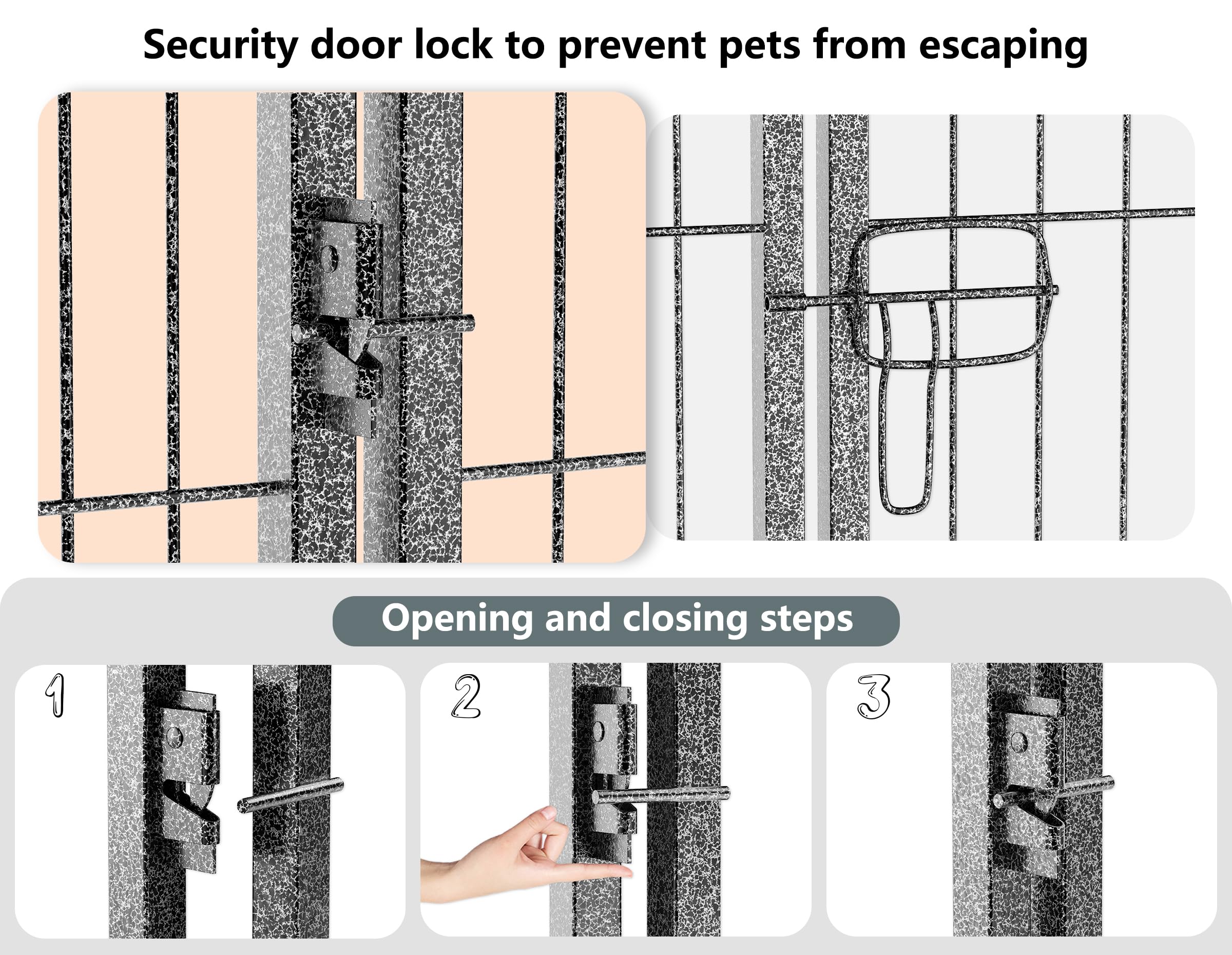 Security door lock to prevent pets from escaping

Opening and closing steps

1

2

3