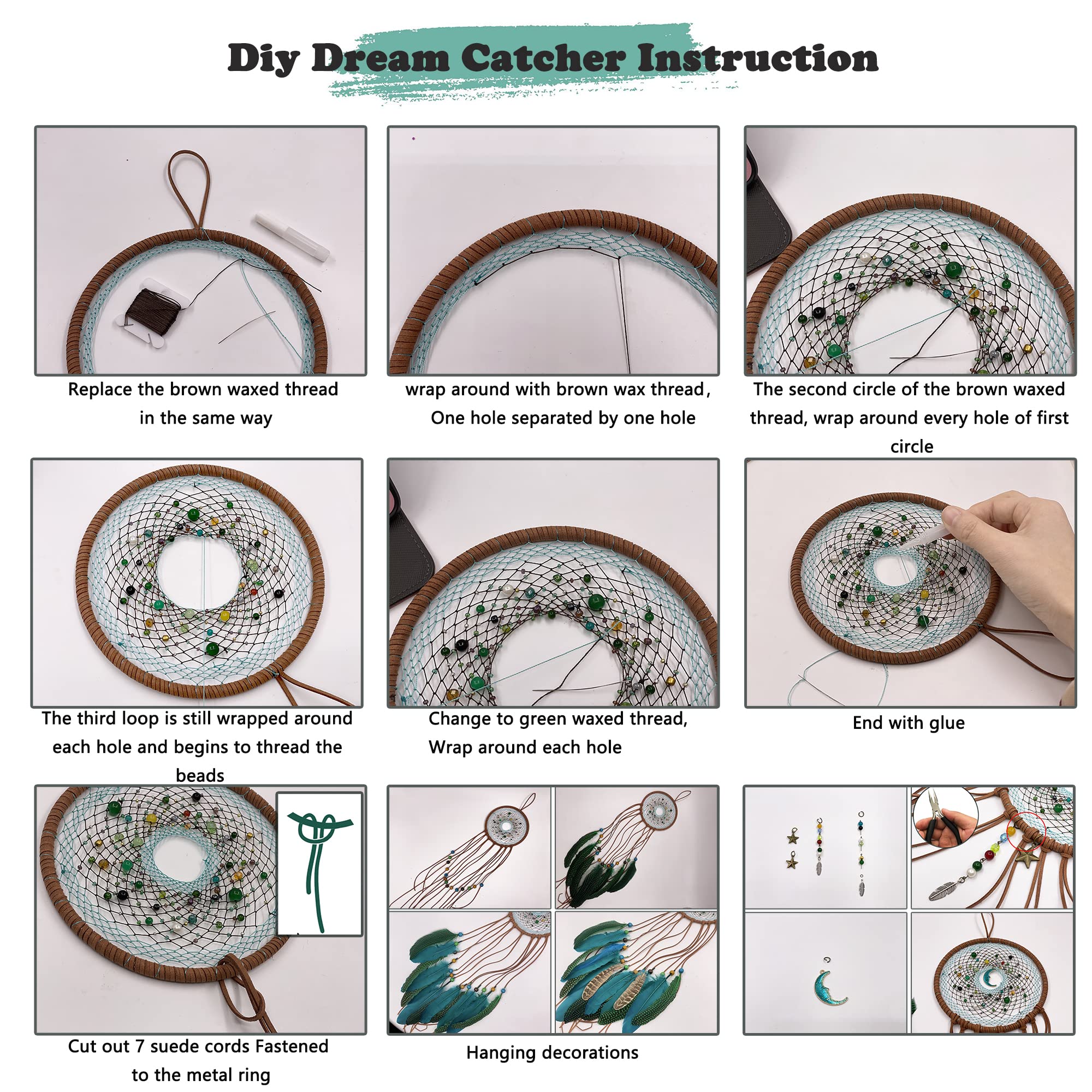 Diy Dream Catcher Instruction

Replace the brown waxed thread in the same way

wrap around with brown wax thread, One hole separated by one hole

The second circle of the brown waxed thread, wrap around every hole of first circle

The third loop is still wrapped around each hole and begins to thread the beads

Change to green waxed thread, Wrap around each hole

End with glue

Cut out 7 suede cords Fastened to the metal ring

Hanging decorations