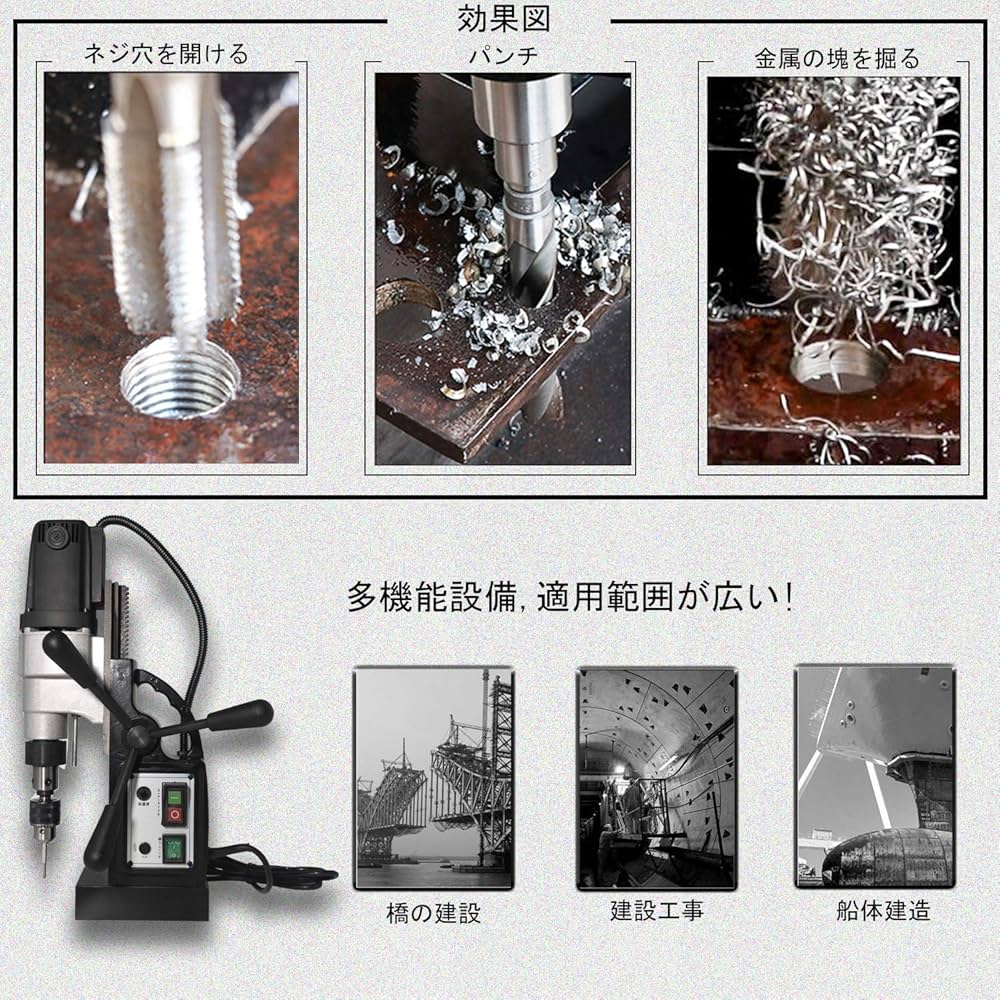 効果図

ネジ穴を開ける

パンチ

金属の塊を掘る

多機能設備, 適用範囲が広い!

橋の建設

建設工事

船体建造