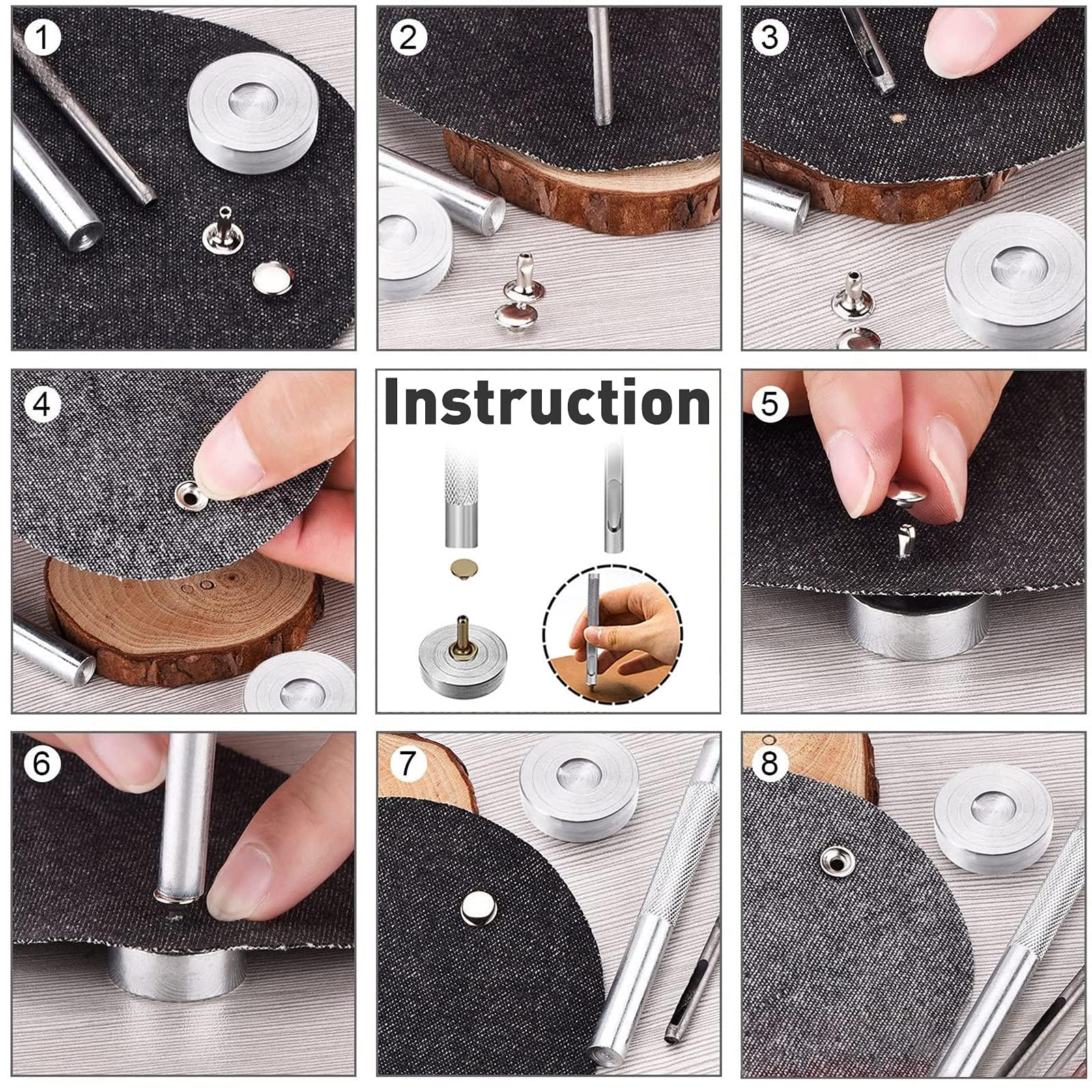 1

2

3

4

Instruction

5

6

7

8