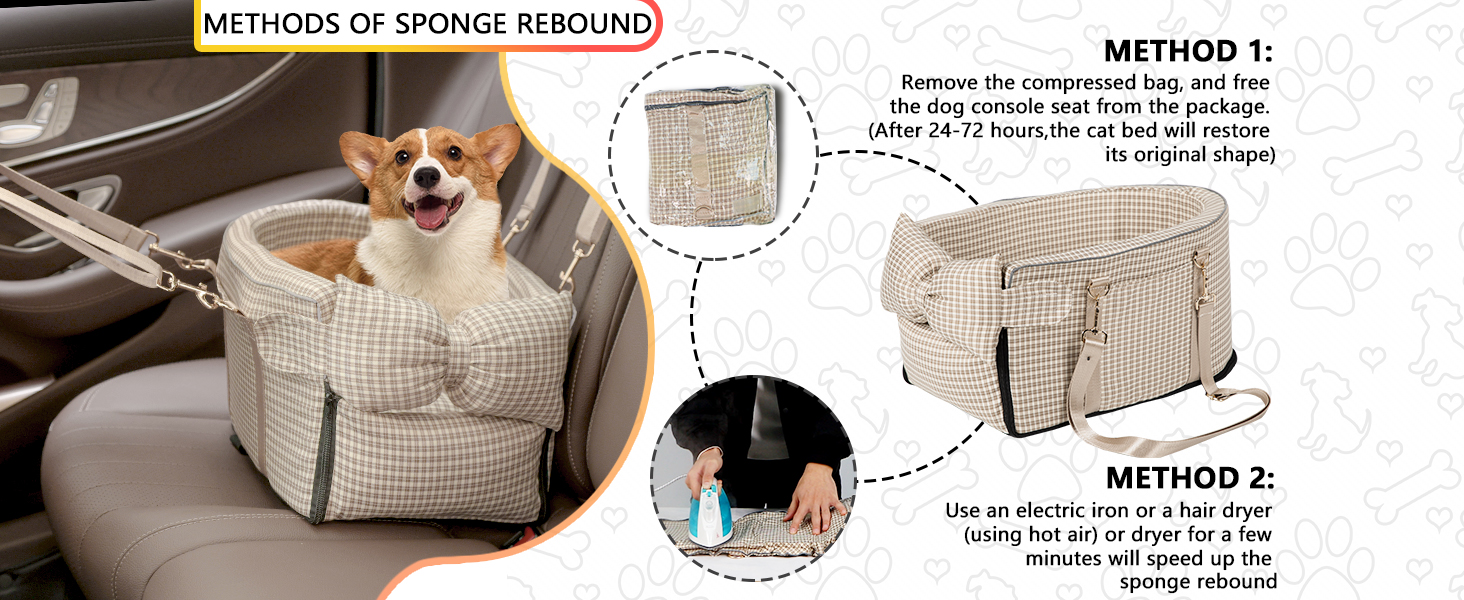 METHODS OF SPONGE REBOUND

METHOD 1:
Remove the compressed bag, and free the dog console seat from the package. (After 24-72 hours,the cat bed will restore its original shape)

METHOD 2:
Use an electric iron or a hair dryer (using hot air) or dryer for a few minutes will speed up the sponge rebound