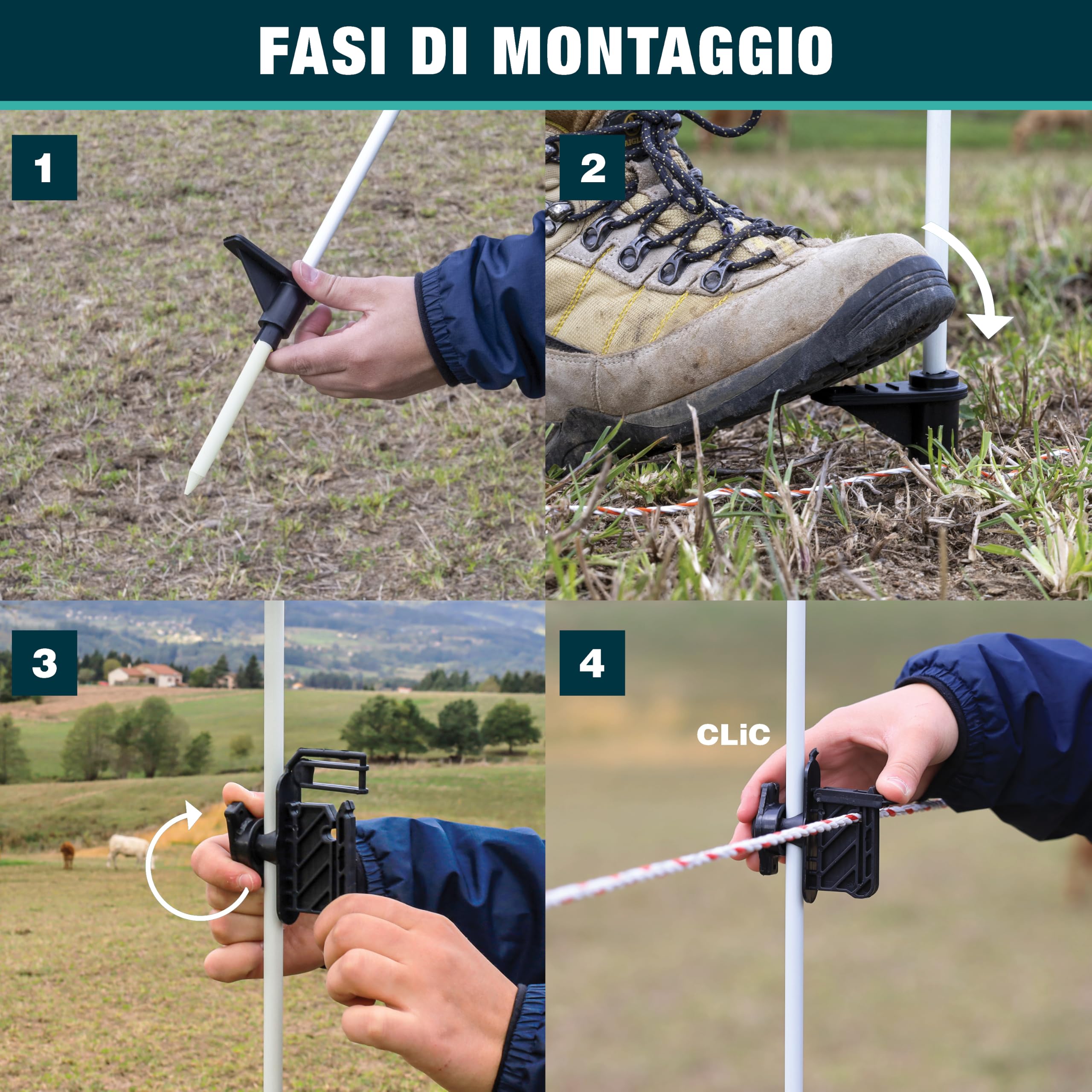 FASI DI MONTAGGIO

1

2

3

4

CLiC