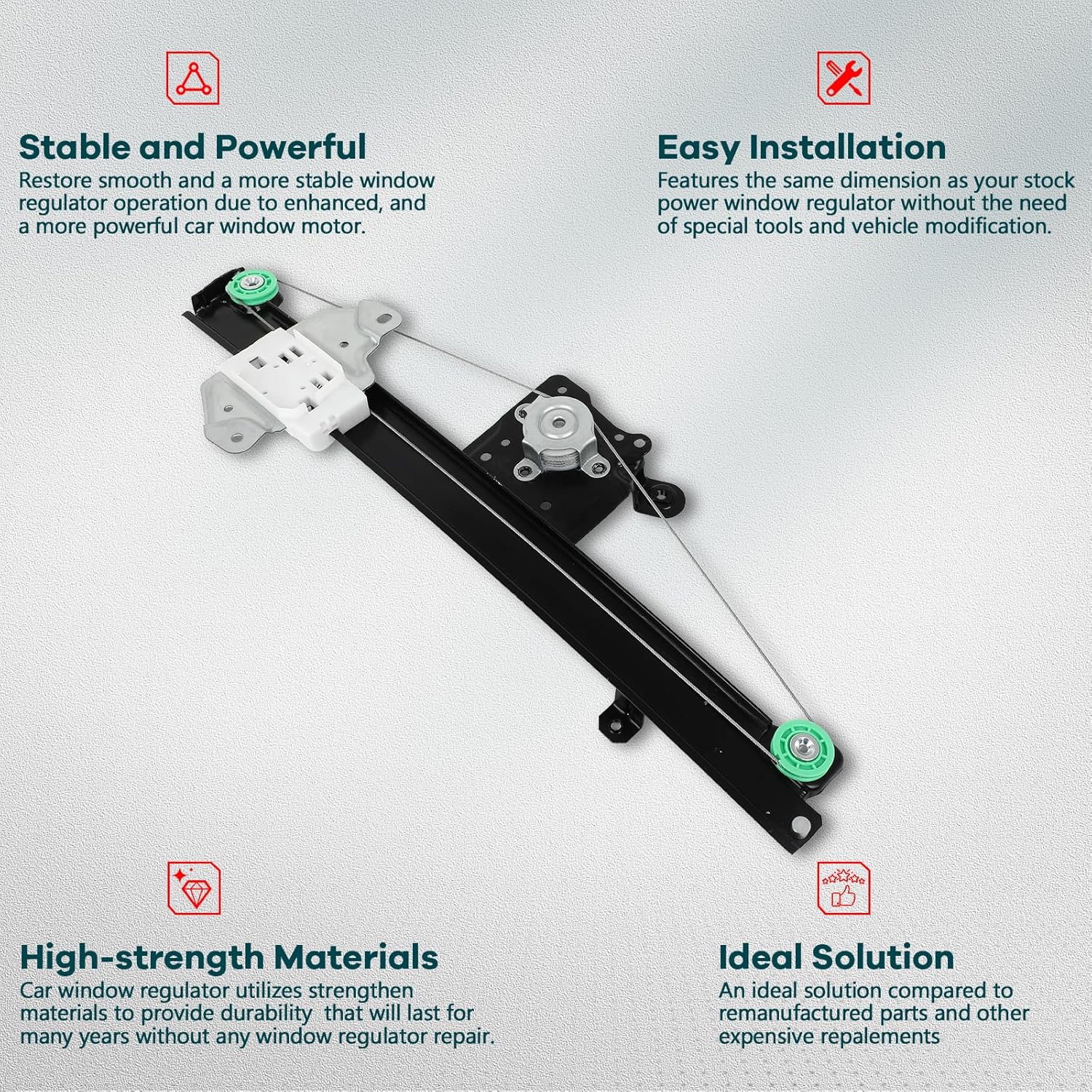 Stable and Powerful
Restore smooth and a more stable window regulator operation due to enhanced, and a more powerful car window motor.

Easy Installation
Features the same dimension as your stock power window regulator without the need of special tools and vehicle modification.

High-strength Materials
Car window regulator utilizes strengthen materials to provide durability  that will last for many years without any window regulator repair.

Ideal Solution
An ideal solution compared to remanufactured parts and other expensive repalements