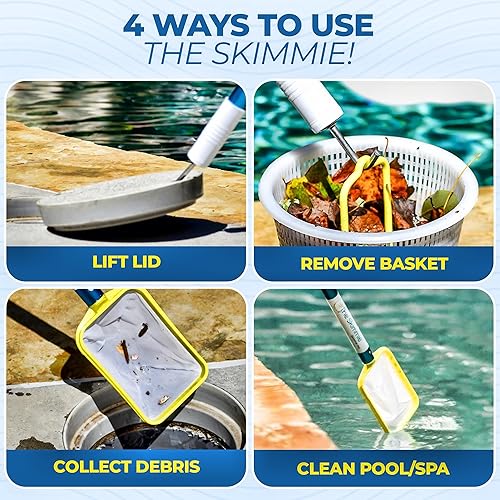 4 WAYS TO USE
THE SKIMMIE!

LIFT LID

REMOVE BASKET

COLLECT DEBRIS

The Skimmie

CLEAN POOL/SPA