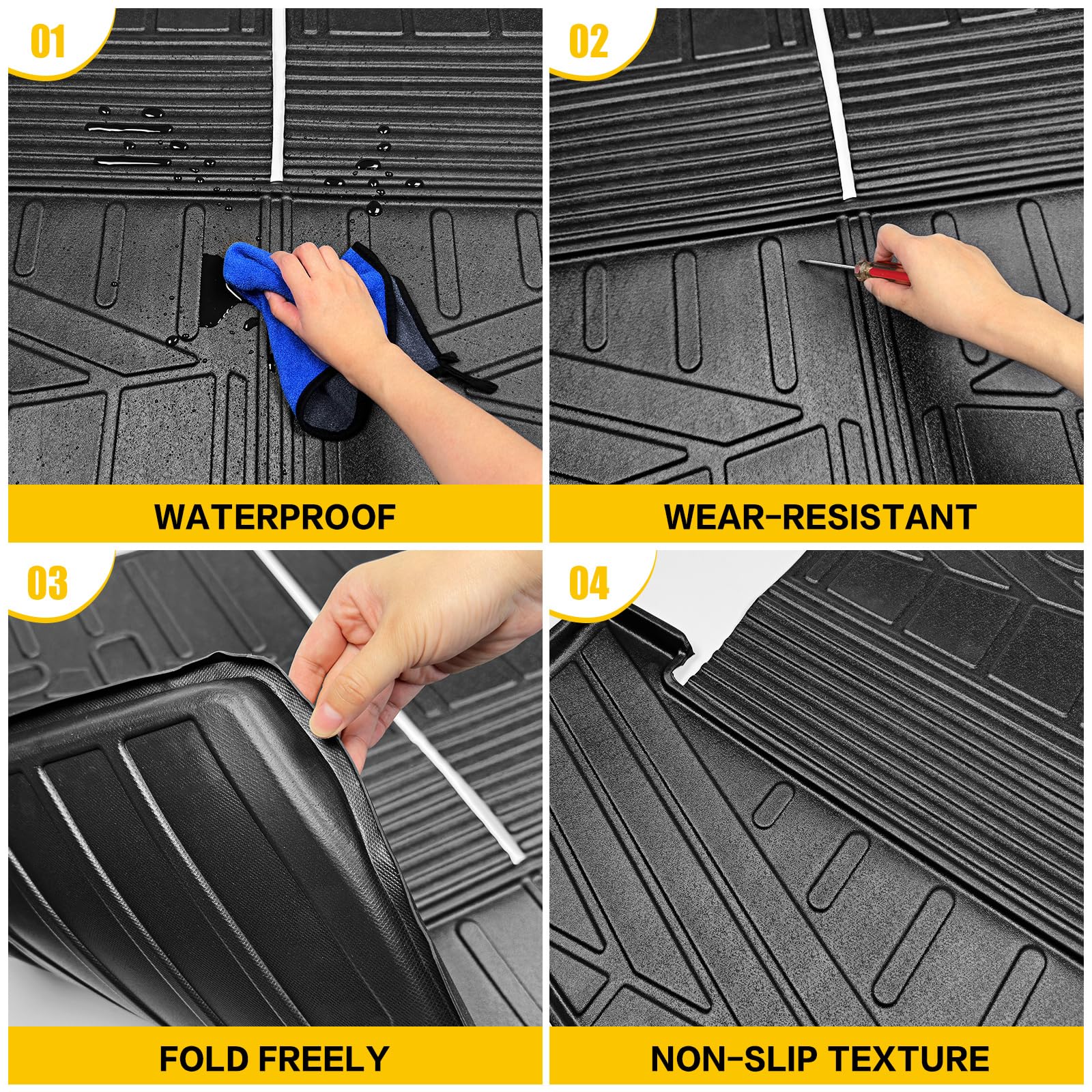 01

WATERPROOF

02

WEAR-RESISTANT

03

FOLD FREELY

04

NON-SLIP TEXTURE