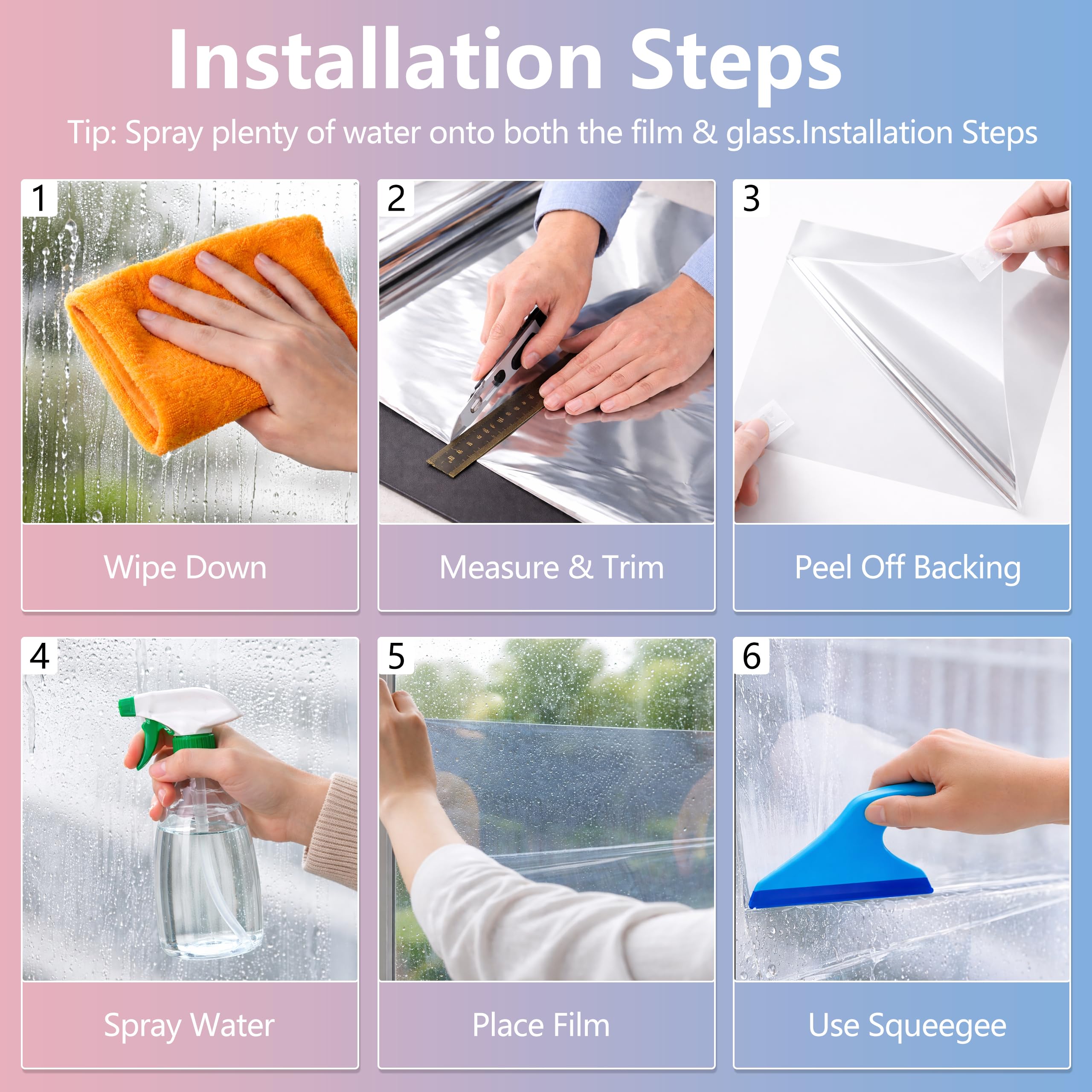 Installation Steps

Tip: Spray plenty of water onto both the film & glass.Installation Steps

1

Wipe Down

2

Measure & Trim

3

Peel Off Backing

4

Spray Water

5

Place Film

6

Use Squeegee