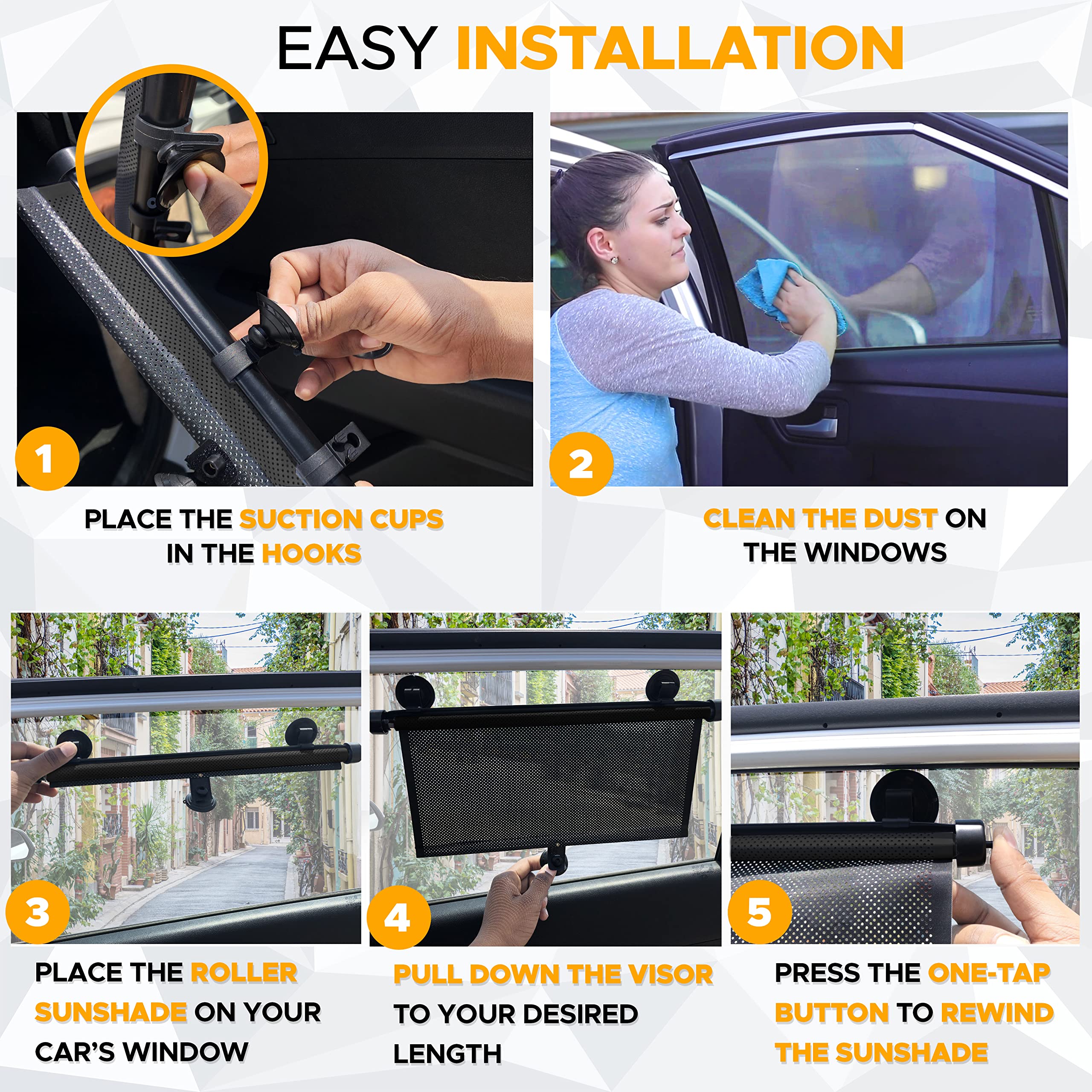 EASY INSTALLATION

1

PLACE THE SUCTION CUPS IN THE HOOKS

2

CLEAN THE DUST ON THE WINDOWS

3

PLACE THE ROLLER SUNSHADE ON YOUR CAR'S WINDOW

4

PULL DOWN THE VISOR TO YOUR DESIRED LENGTH

5

PRESS THE ONE-TAP BUTTON TO REWIND THE SUNSHADE