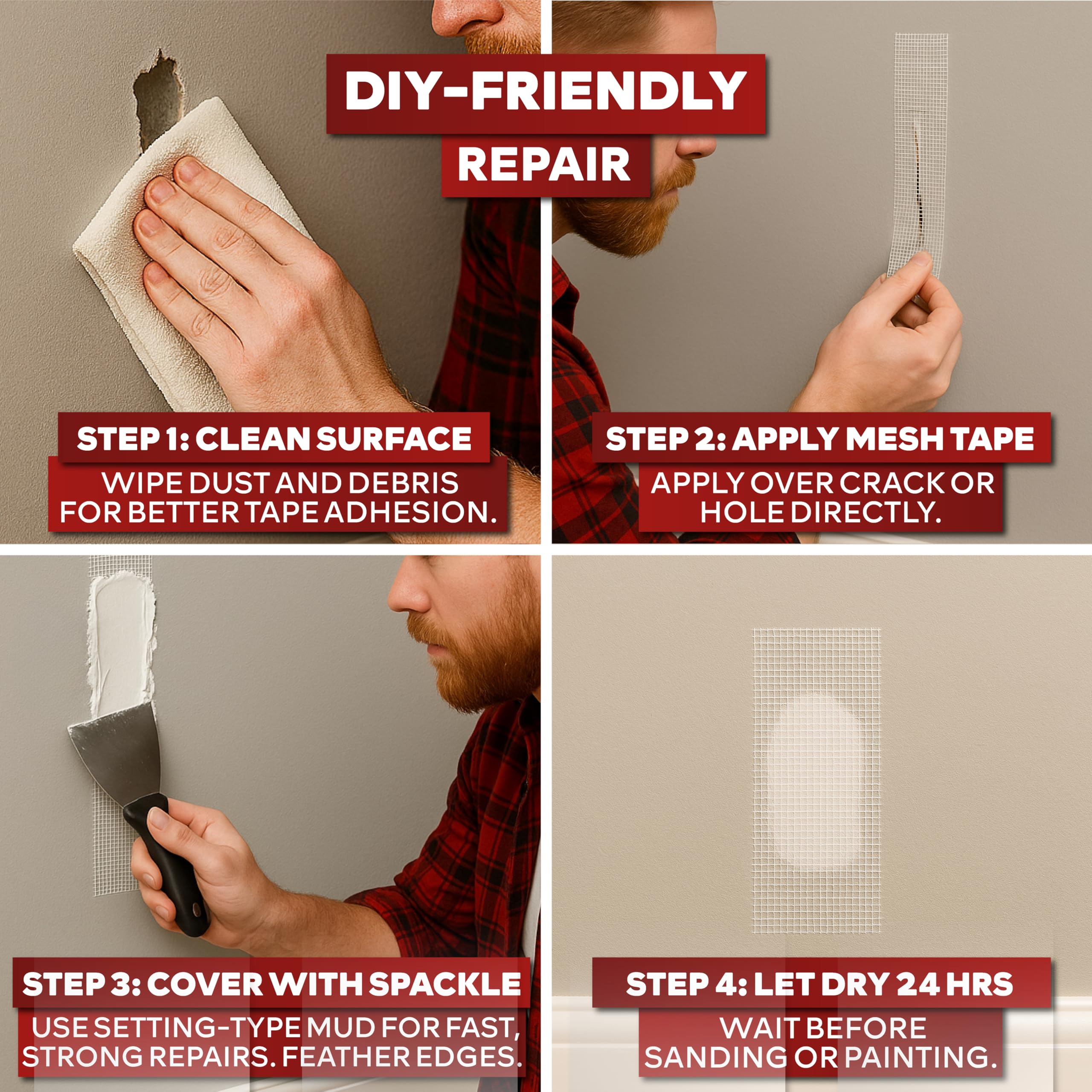 DIY-FRIENDLY
REPAIR

STEP 1: CLEAN SURFACE
WIPE DUST AND DEBRIS FOR BETTER TAPE ADHESION.

STEP 2: APPLY MESH TAPE
APPLY OVER CRACK OR HOLE DIRECTLY.

STEP 3: COVER WITH SPACKLE
USE SETTING-TYPE MUD FOR FAST, STRONG REPAIRS. FEATHER EDGES.

STEP 4: LET DRY 24 HRS
WAIT BEFORE SANDING OR PAINTING.