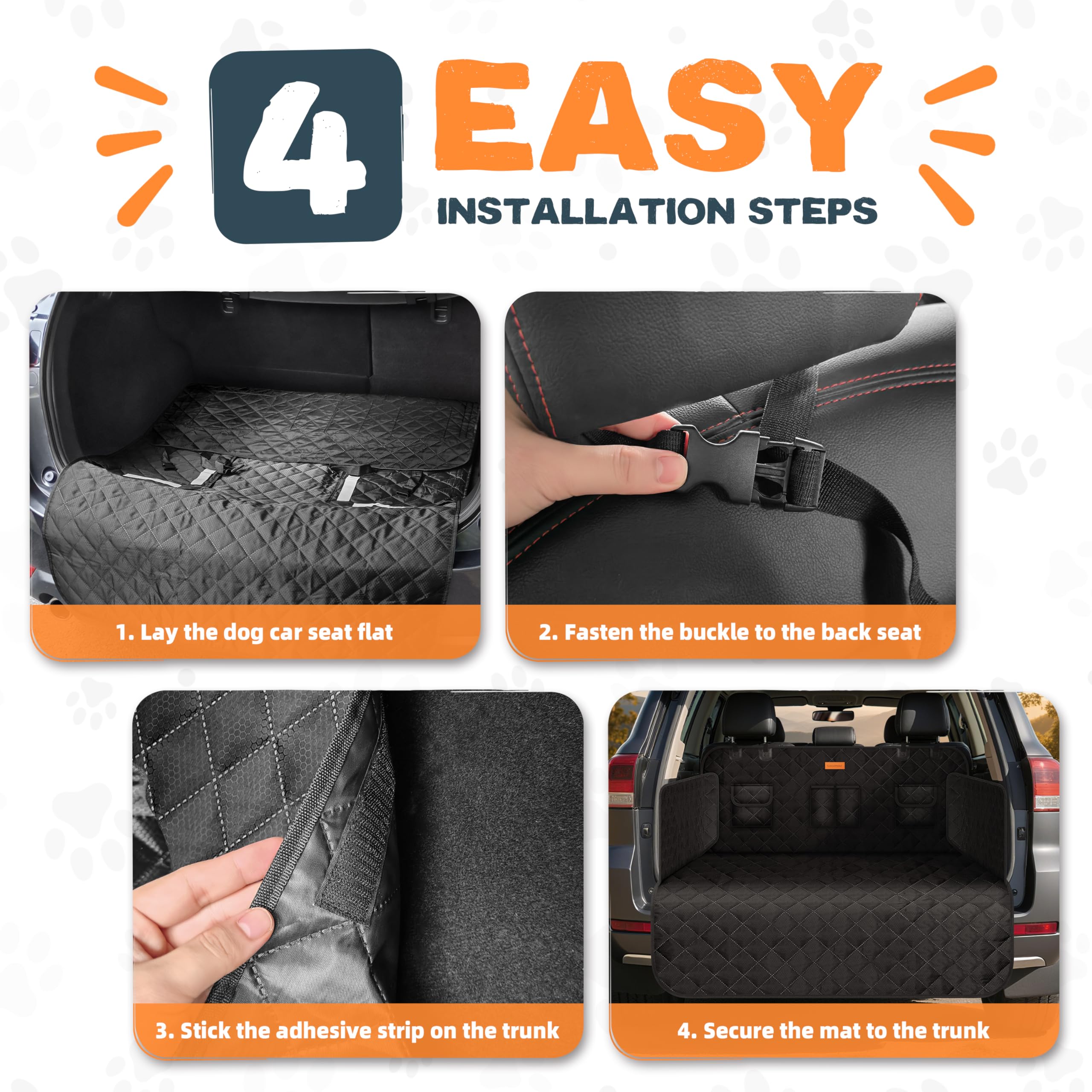 4 EASY
INSTALLATION STEPS

1. Lay the dog car seat flat

2. Fasten the buckle to the back seat

3. Stick the adhesive strip on the trunk

4. Secure the mat to the trunk