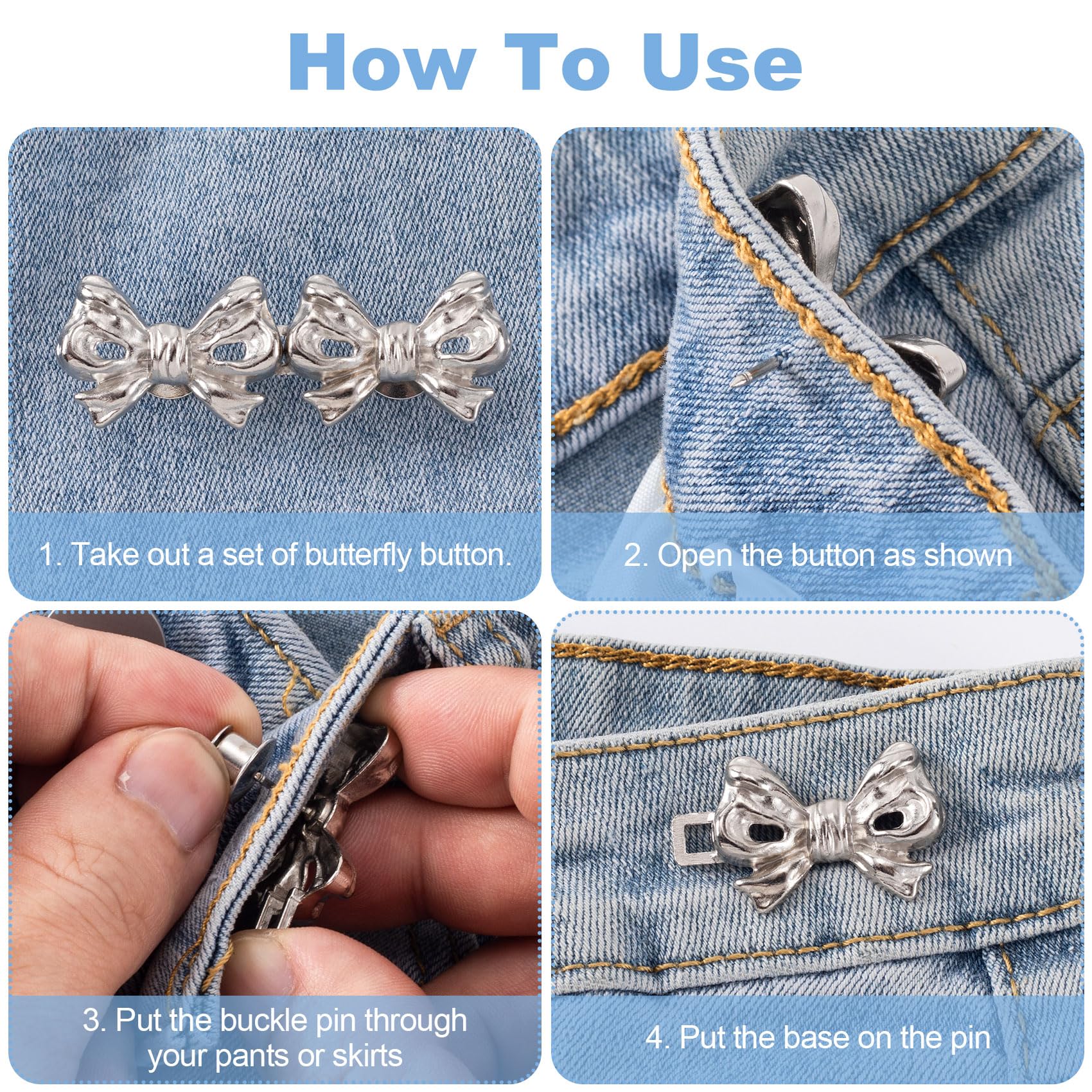 How To Use

1. Take out a set of butterfly button.

2. Open the button as shown

3. Put the buckle pin through your pants or skirts

4. Put the base on the pin